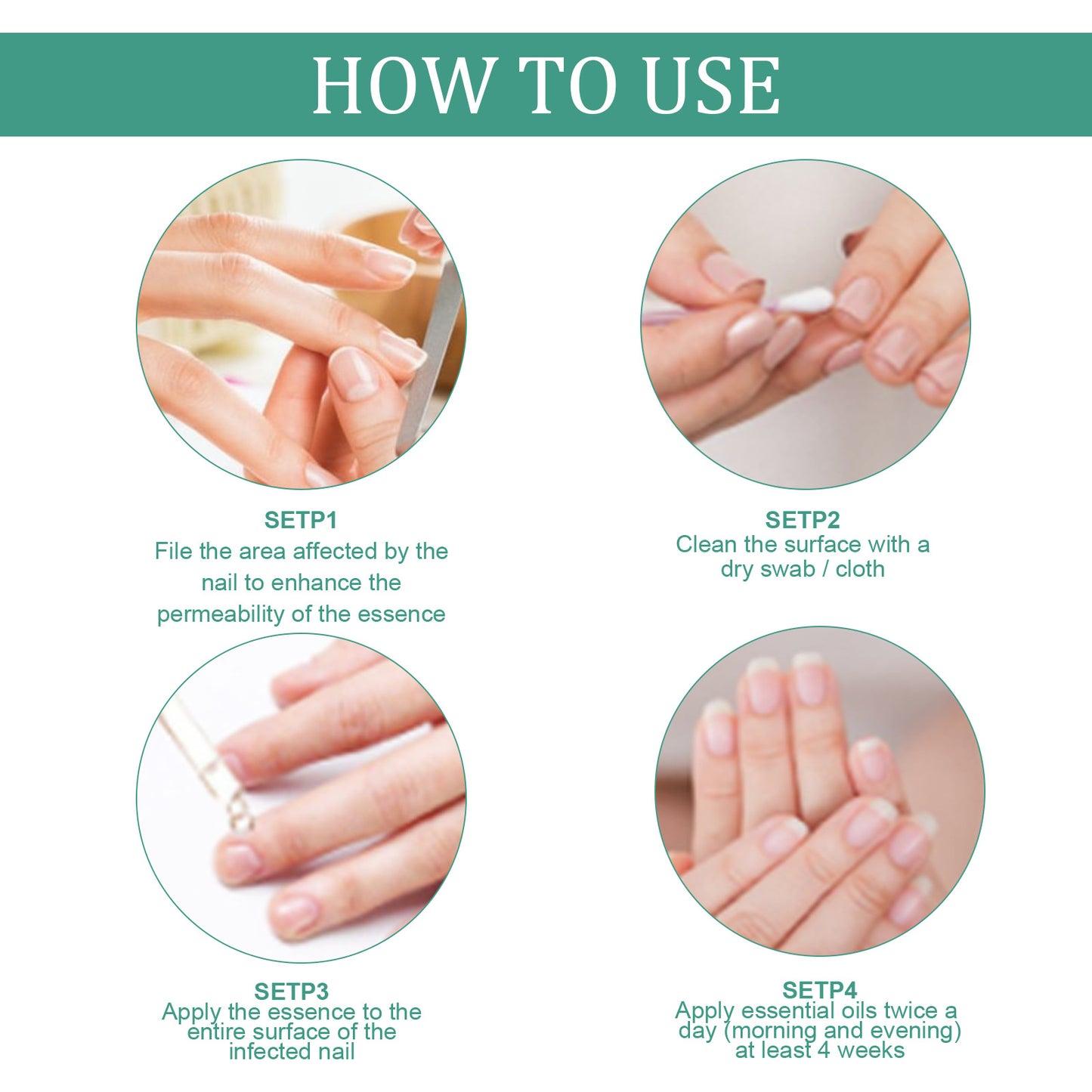 HOW TO USE

SETP1
File the area affected by the nail to enhance the permeability of the essence

SETP2
Clean the surface with a dry swab / cloth

SETP3
Apply the essence to the entire surface of the infected nail

SETP4
Apply essential oils twice a day (morning and evening) at least 4 weeks