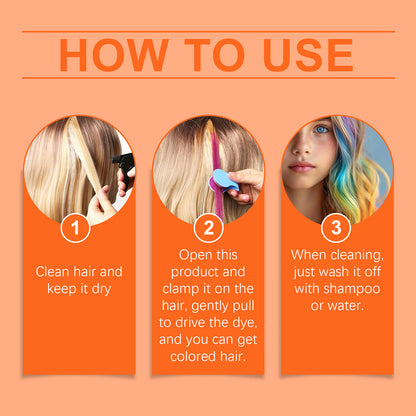 HOW TO USE

1

Clean hair and keep it dry

2

Open this product and clamp it on the hair, gently pull to drive the dye, and you can get colored hair.

3

When cleaning, just wash it off with shampoo or water.