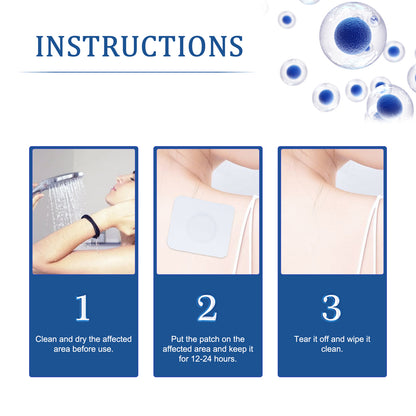 INSTRUCTIONS

1

Clean and dry the affected area before use.

2

Put the patch on the affected area and keep it for 12-24 hours.

3

Tear it off and wipe it clean.