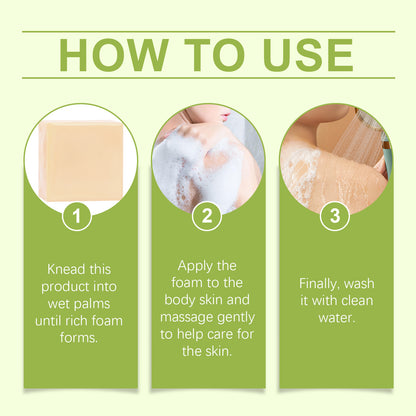 HOW TO USE

1

Knead this product into wet palms until rich foam forms.

2

Apply the foam to the body skin and massage gently to help care for the skin.

3

Finally, wash it with clean water.