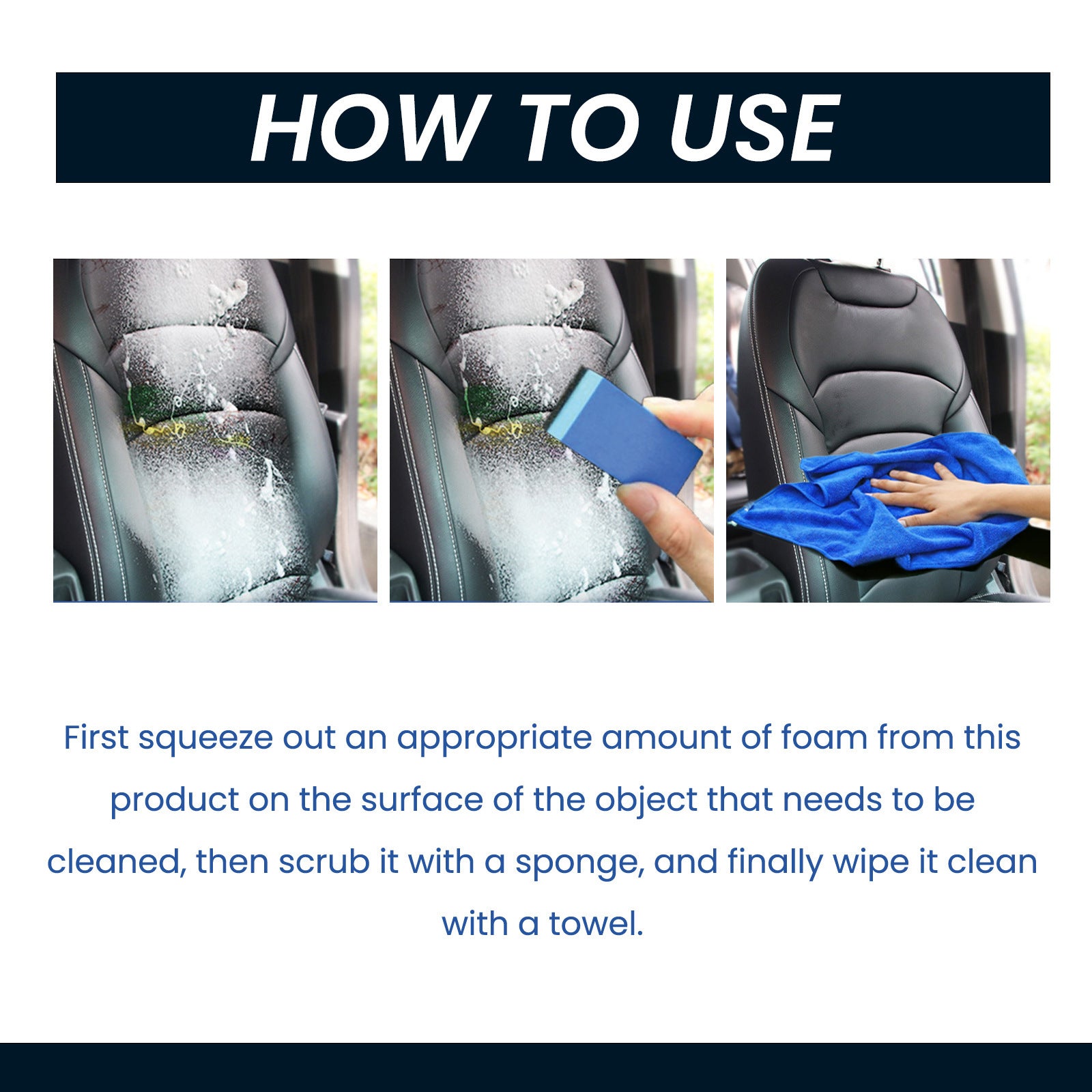 HOW TO USE

First squeeze out an appropriate amount of foam from this product on the surface of the object that needs to be cleaned, then scrub it with a sponge, and finally wipe it clean with a towel.