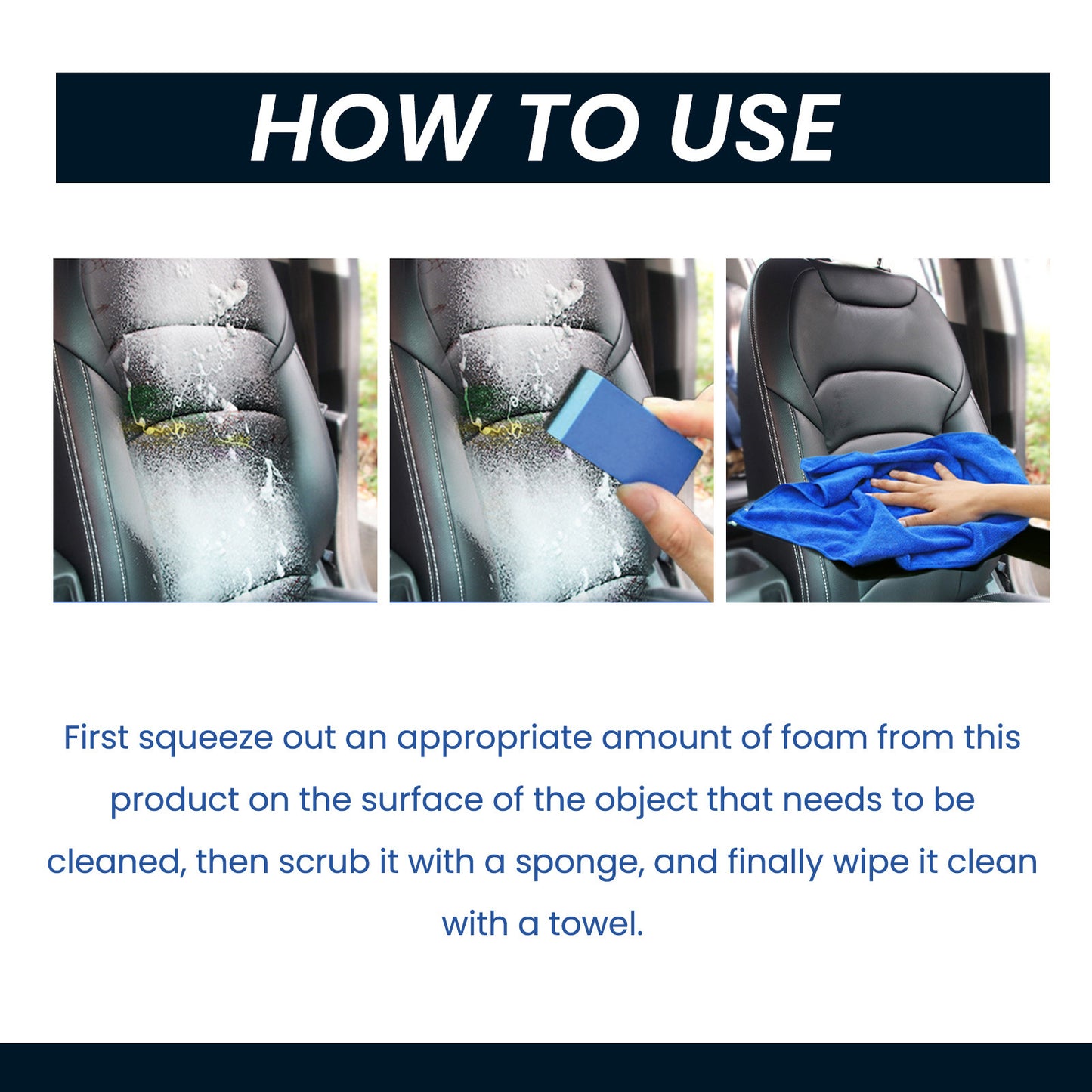 HOW TO USE

First squeeze out an appropriate amount of foam from this product on the surface of the object that needs to be cleaned, then scrub it with a sponge, and finally wipe it clean with a towel.