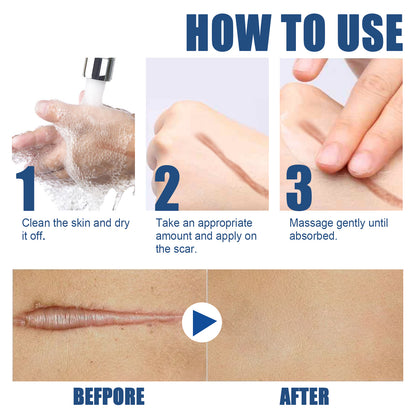 HOW TO USE

1
Clean the skin and dry it off.

2
Take an appropriate amount and apply on the scar.

3
Massage gently until absorbed.

BEFPORE

AFTER