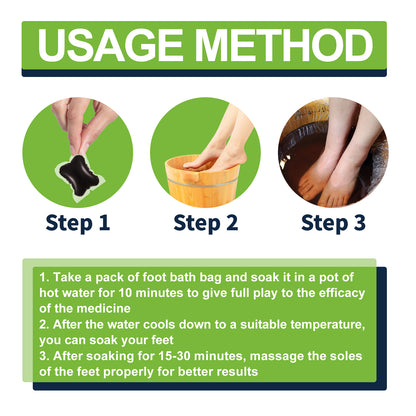 USAGE METHOD

Step 1

Step 2

Step 3

1. Take a pack of foot bath bag and soak it in a pot of hot water for 10 minutes to give full play to the efficacy of the medicine
2. After the water cools down to a suitable temperature, you can soak your feet
3. After soaking for 15-30 minutes, massage the soles of the feet properly for better results