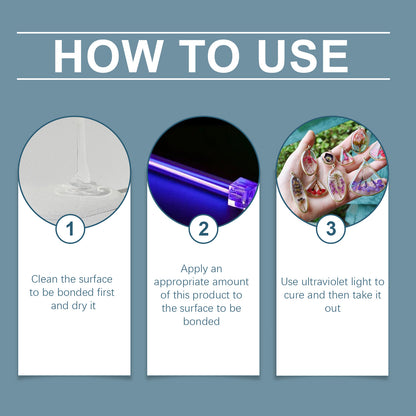 HOW TO USE

1

Clean the surface to be bonded first and dry it

2

Apply an appropriate amount of this product to the surface to be bonded

3

Use ultraviolet light to cure and then take it out