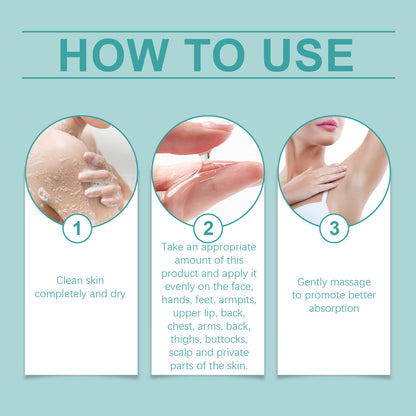 HOW TO USE

1

Clean skin completely and dry

2

Take an appropriate amount of this product and apply it evenly on the face, hands, feet, armpits, upper lip, back, chest, arms, back, thighs, buttocks, scalp and private parts of the skin.

3

Gently massage to promote better absorption