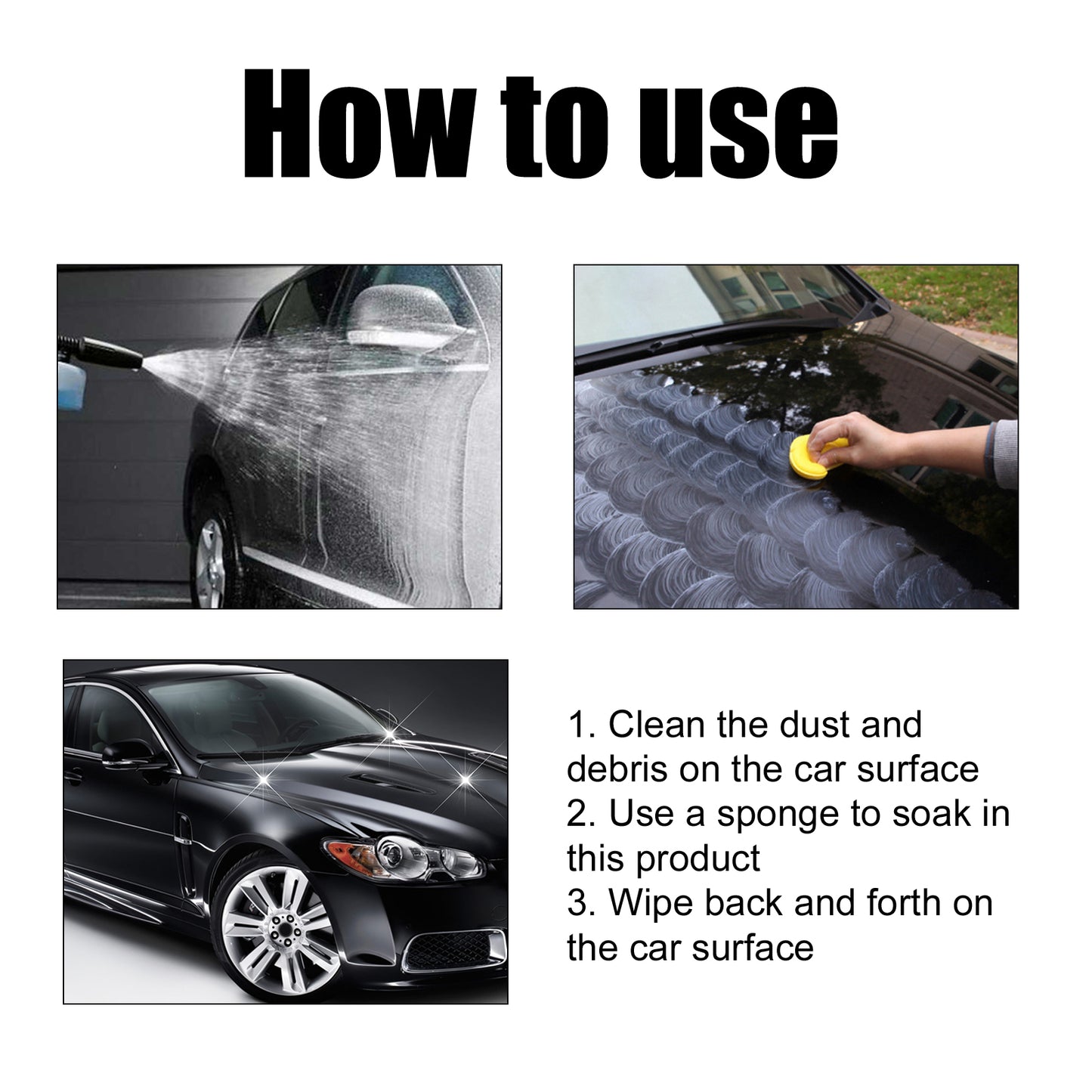 How to use

1. Clean the dust and debris on the car surface
2. Use a sponge to soak in this product
3. Wipe back and forth on the car surface