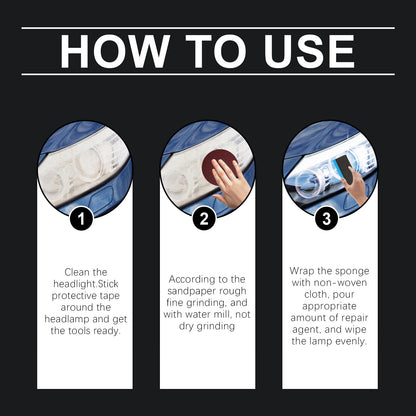 HOW TO USE

1

Clean the headlight.Stick protective tape around the headlamp and get the tools ready.

2

According to the sandpaper rough fine grinding, and with water mill, not dry grinding

3

Wrap the sponge with non-woven cloth, pour appropriate amount of repair agent, and wipe the lamp evenly.