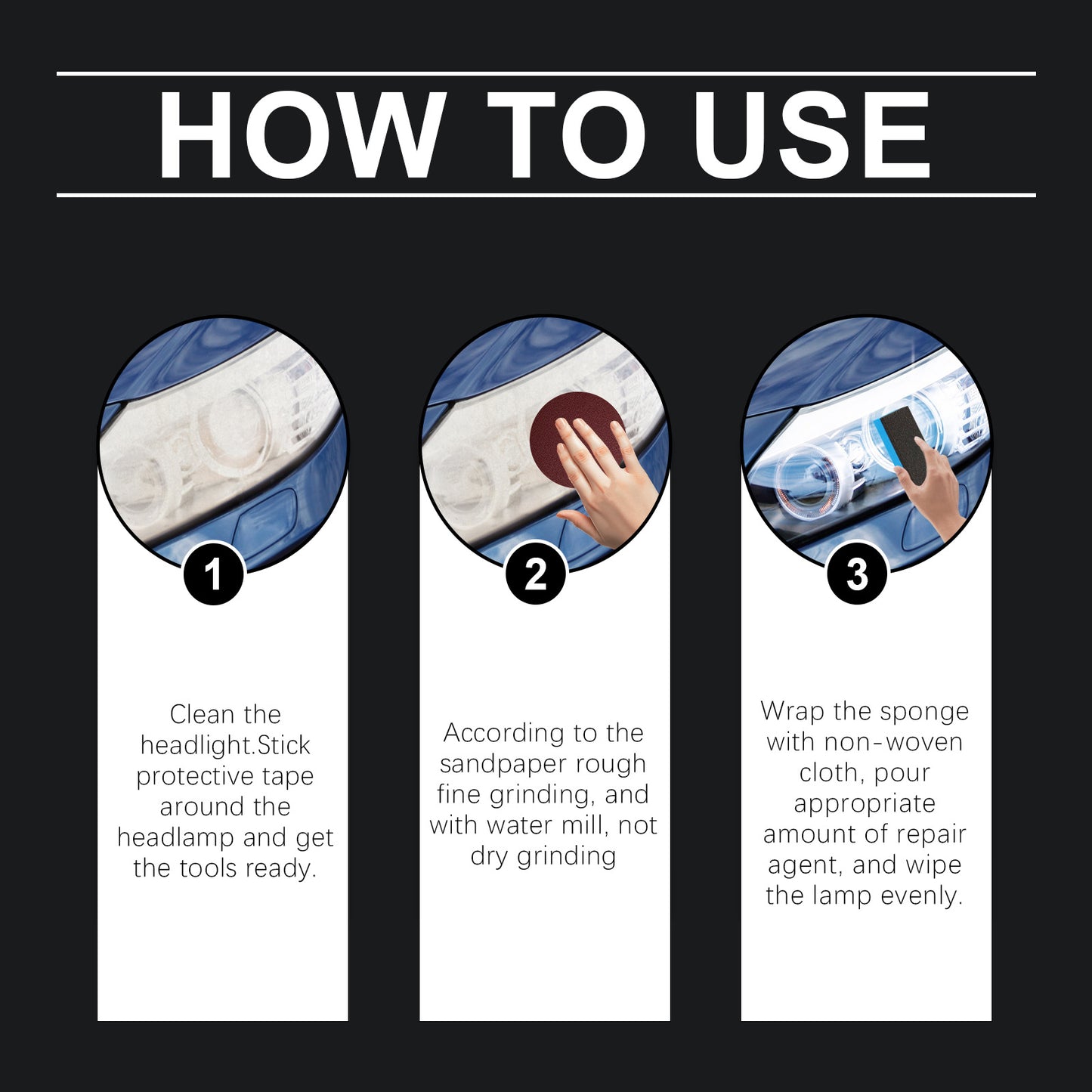 HOW TO USE

1

Clean the headlight.Stick protective tape around the headlamp and get the tools ready.

2

According to the sandpaper rough fine grinding, and with water mill, not dry grinding

3

Wrap the sponge with non-woven cloth, pour appropriate amount of repair agent, and wipe the lamp evenly.