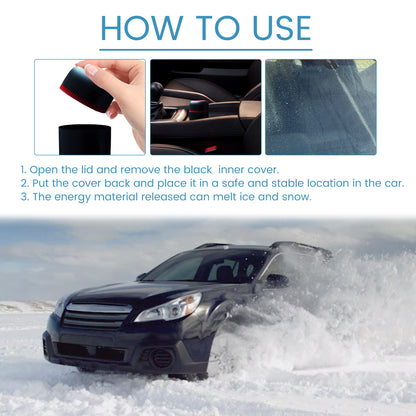 HOW TO USE

1. Open the lid and remove the black inner cover.
2. Put the cover back and place it in a safe and stable location in the car.
3. The energy material released can melt ice and snow.