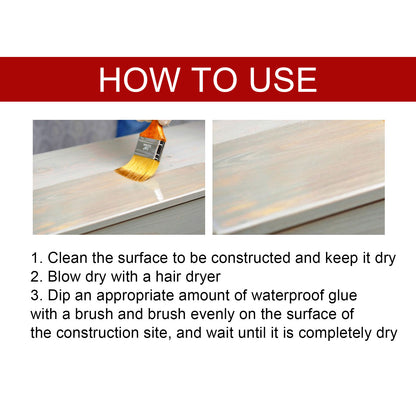 HOW TO USE

1. Clean the surface to be constructed and keep it dry
2. Blow dry with a hair dryer
3. Dip an appropriate amount of waterproof glue with a brush and brush evenly on the surface of the construction site, and wait until it is completely dry