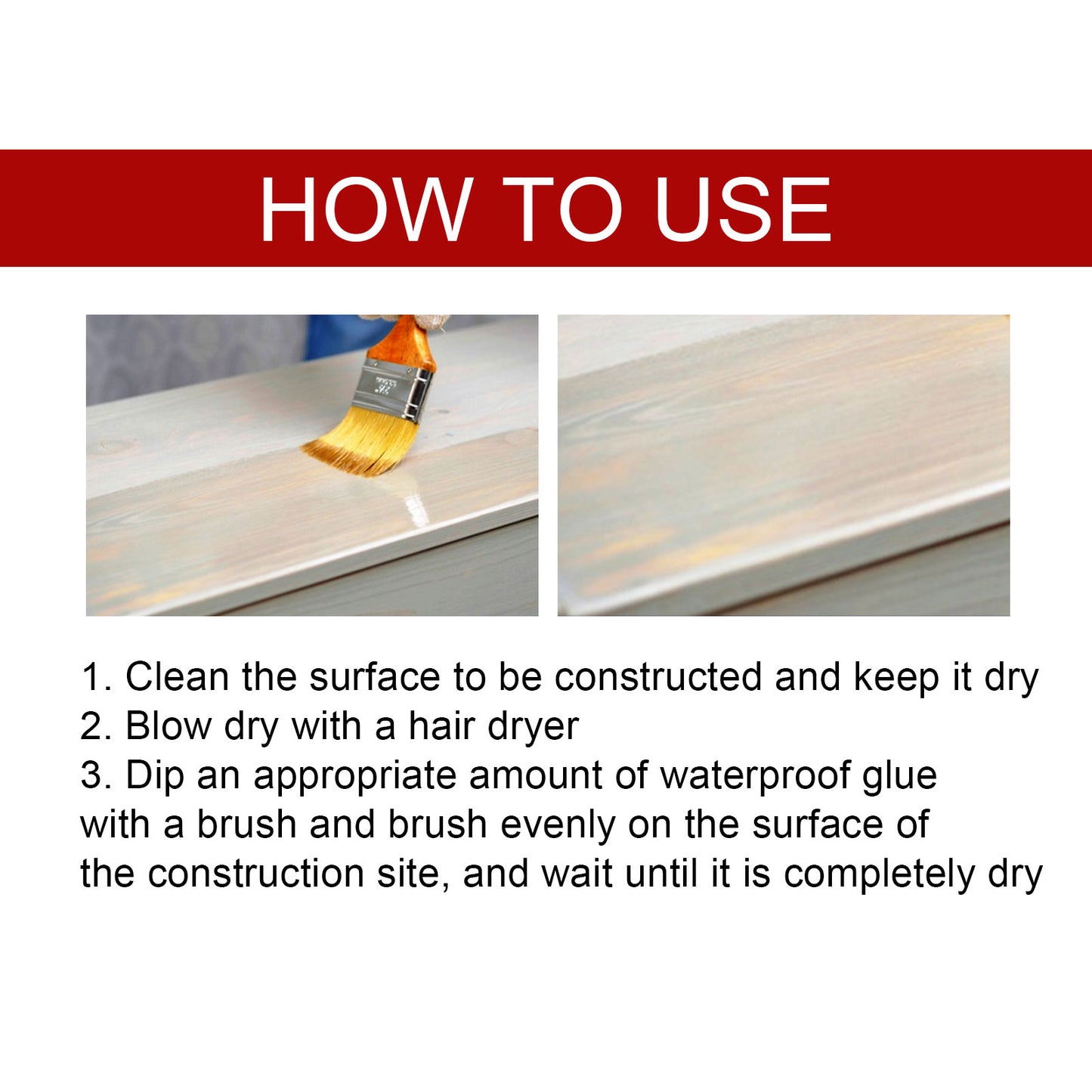 HOW TO USE

1. Clean the surface to be constructed and keep it dry
2. Blow dry with a hair dryer
3. Dip an appropriate amount of waterproof glue with a brush and brush evenly on the surface of the construction site, and wait until it is completely dry