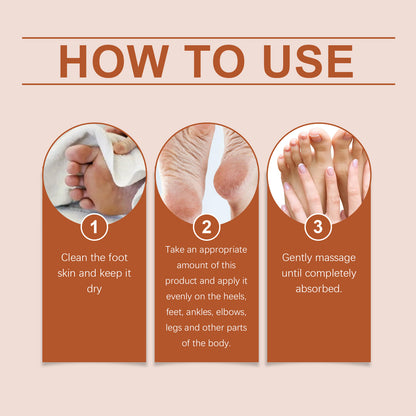 HOW TO USE

1

Clean the foot skin and keep it dry

2

Take an appropriate amount of this product and apply it evenly on the heels, feet, ankles, elbows, legs and other parts of the body.

3

Gently massage until completely absorbed.