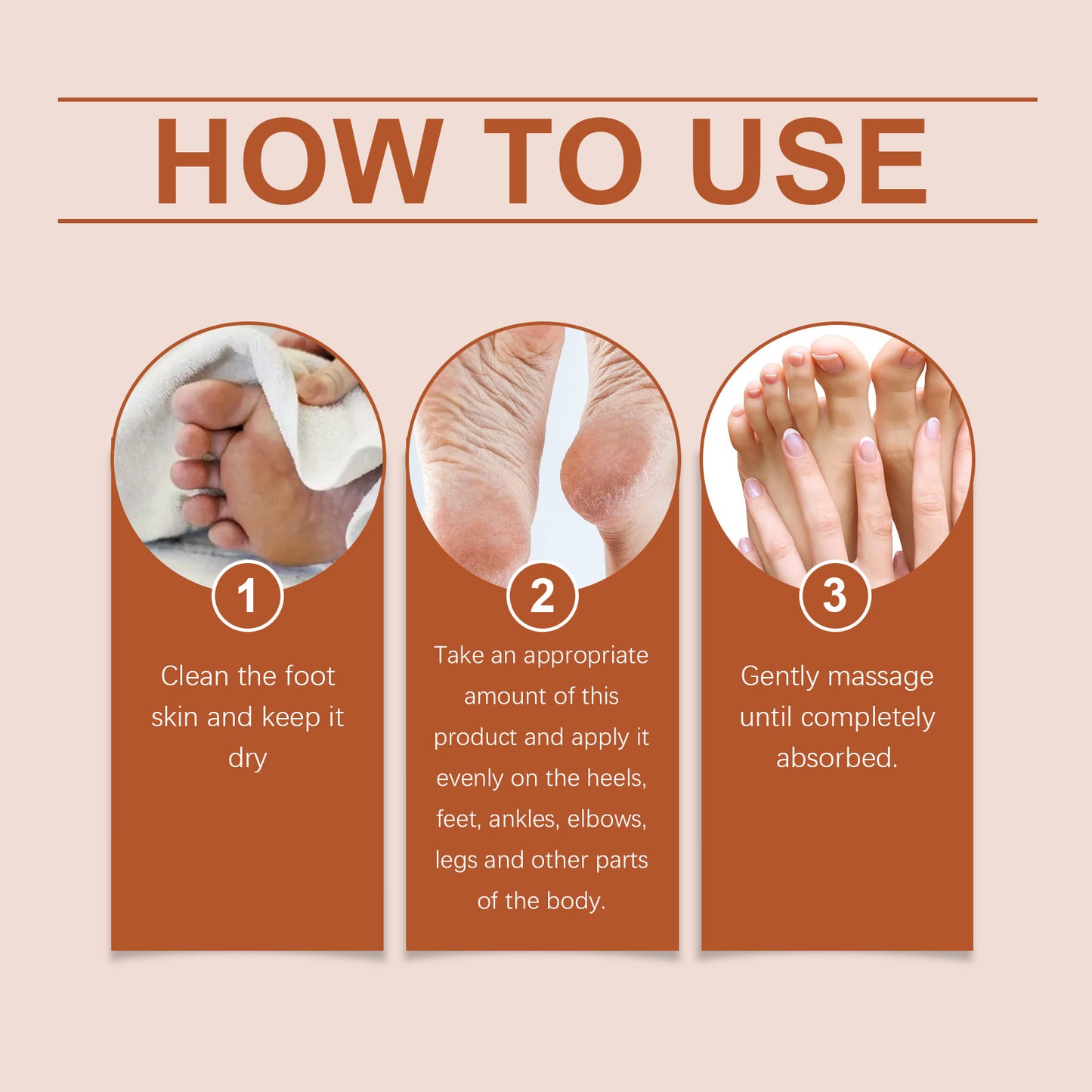 HOW TO USE

1

Clean the foot skin and keep it dry

2

Take an appropriate amount of this product and apply it evenly on the heels, feet, ankles, elbows, legs and other parts of the body.

3

Gently massage until completely absorbed.