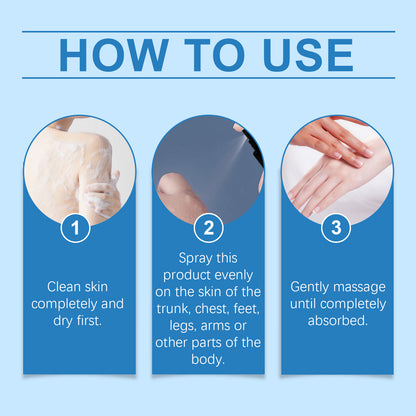 HOW TO USE

1

Clean skin completely and dry first.

2

Spray this product evenly on the skin of the trunk, chest, feet, legs, arms or other parts of the body.

3

Gently massage until completely absorbed.