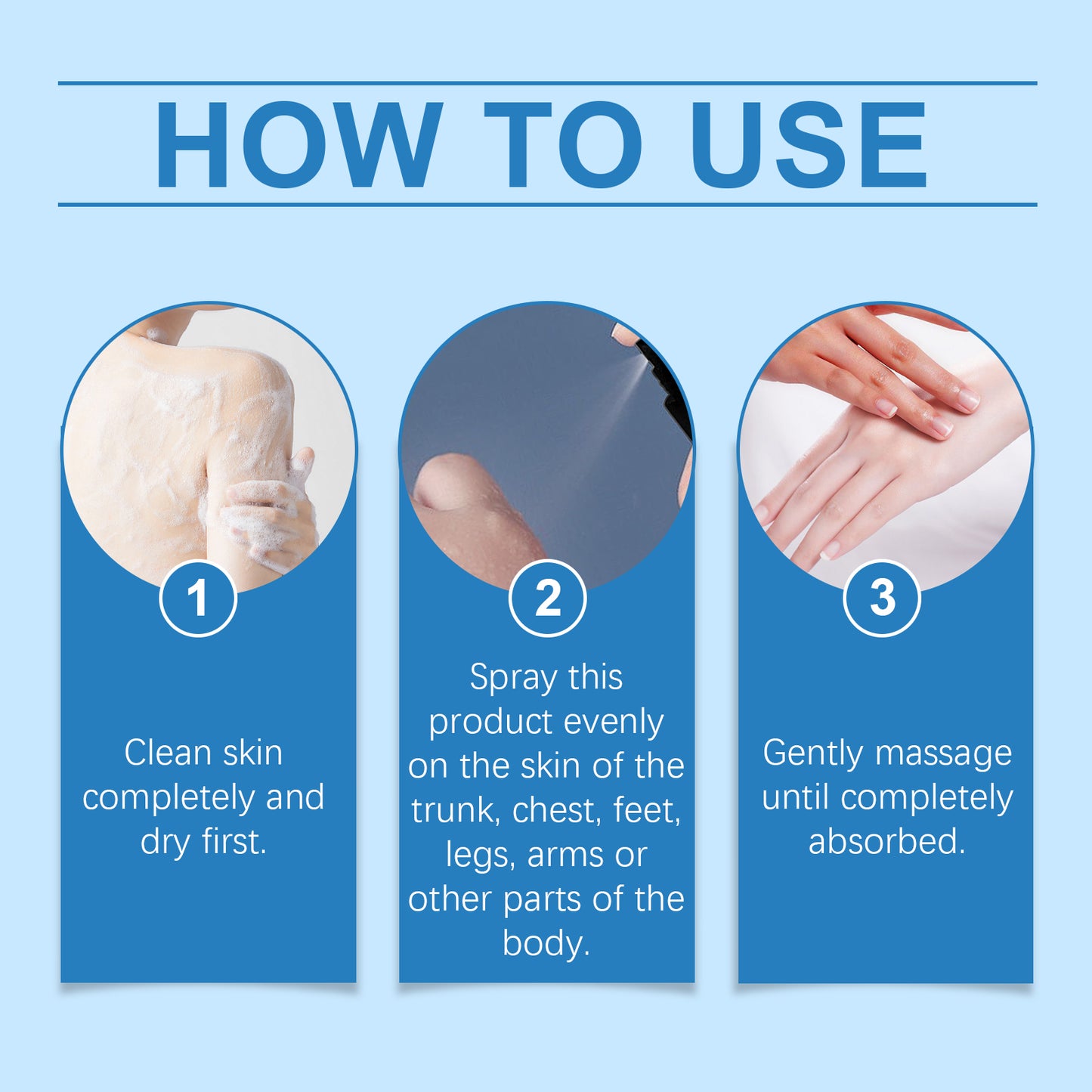 HOW TO USE

1

Clean skin completely and dry first.

2

Spray this product evenly on the skin of the trunk, chest, feet, legs, arms or other parts of the body.

3

Gently massage until completely absorbed.