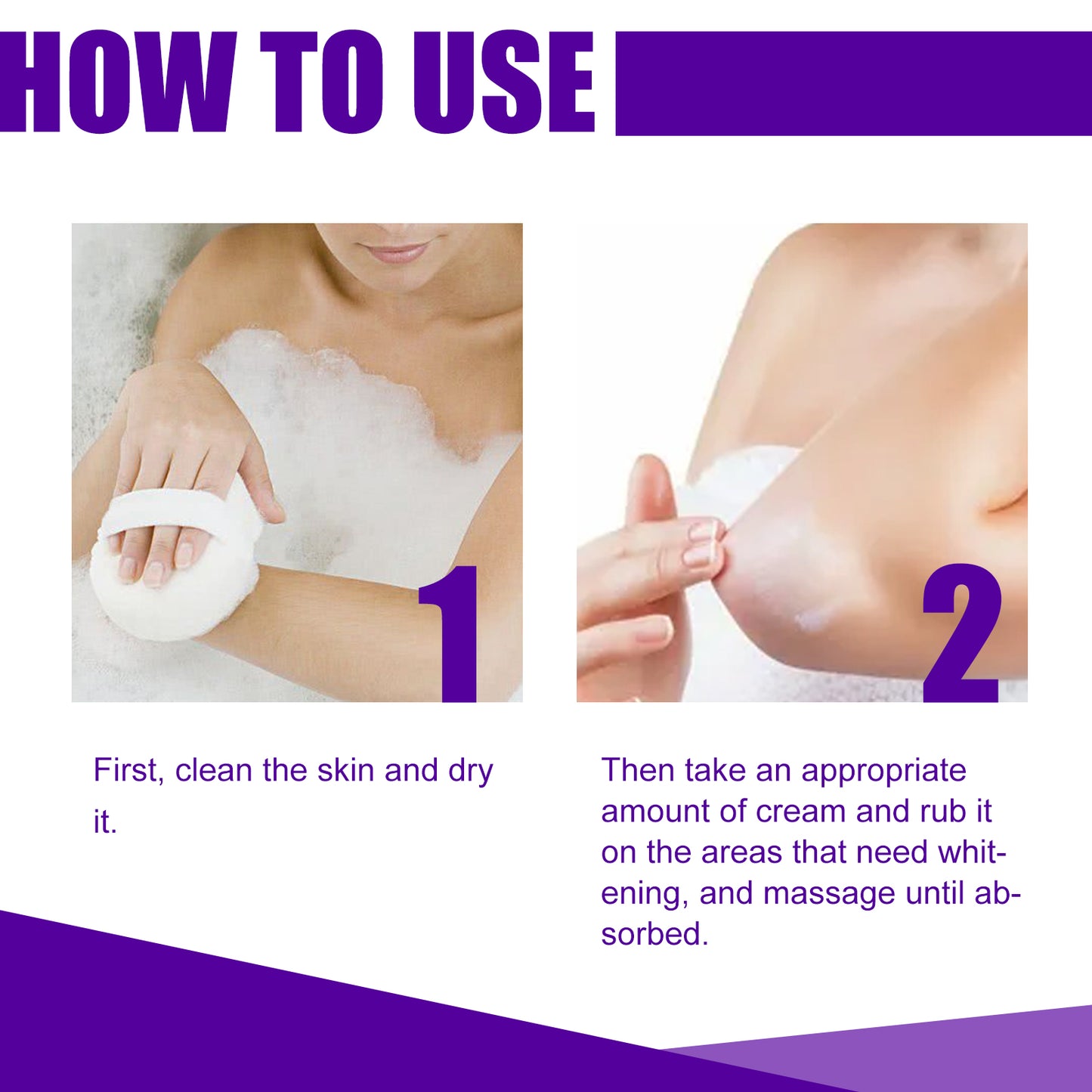 HOW TO USE

1

First, clean the skin and dry it.

2

Then take an appropriate amount of cream and rub it on the areas that need whitening, and massage until absorbed.