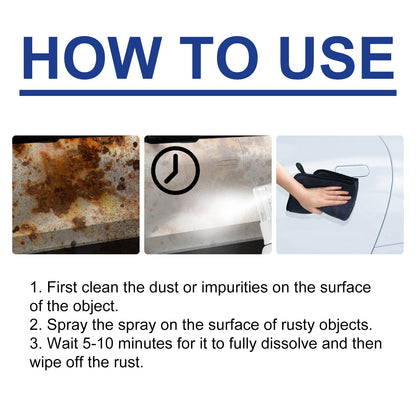 HOW TO USE

1. First clean the dust or impurities on the surface of the object.
2. Spray the spray on the surface of rusty objects.
3. Wait 5-10 minutes for it to fully dissolve and then wipe off the rust.