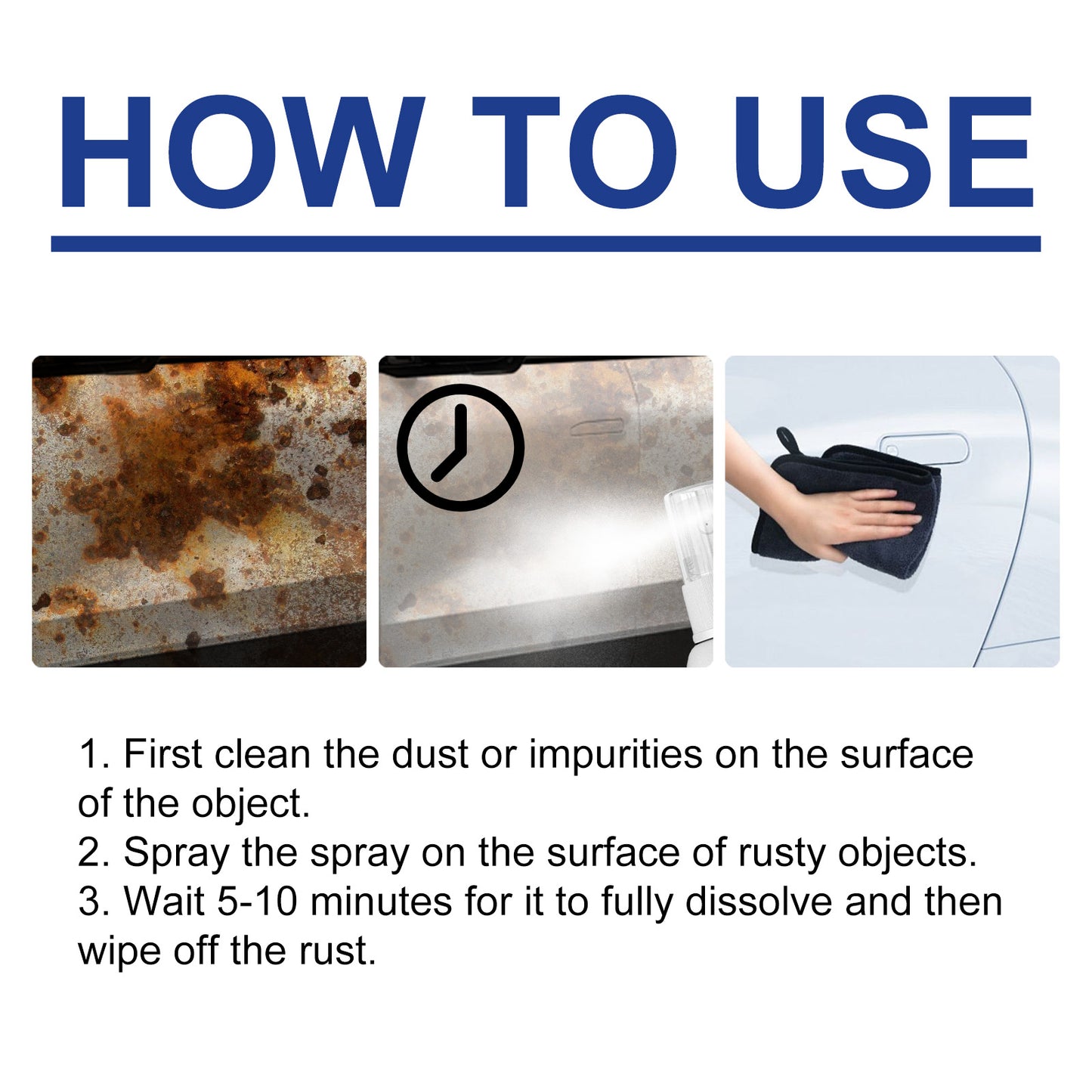 HOW TO USE

1. First clean the dust or impurities on the surface of the object.
2. Spray the spray on the surface of rusty objects.
3. Wait 5-10 minutes for it to fully dissolve and then wipe off the rust.