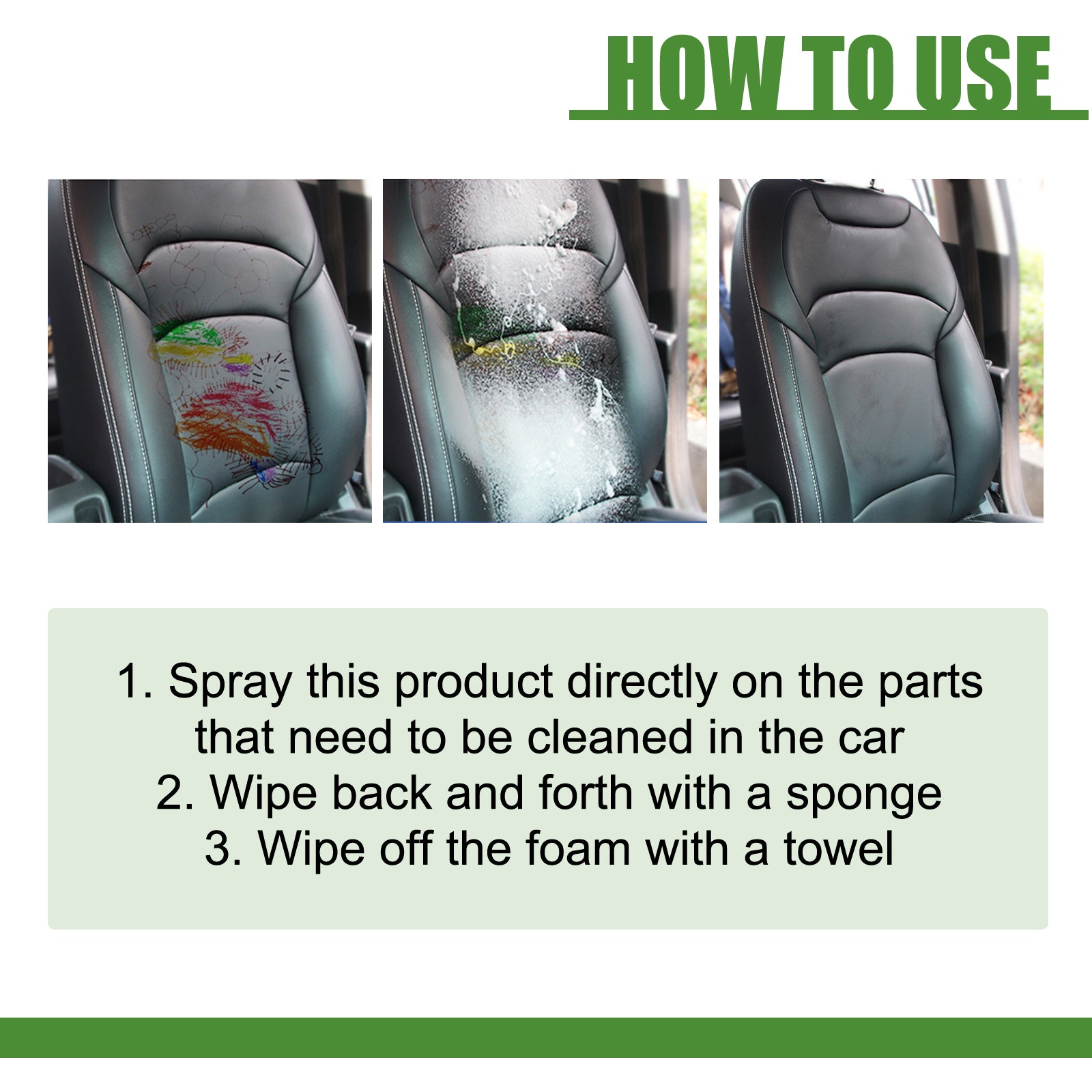 HOW TO USE

1. Spray this product directly on the parts that need to be cleaned in the car
2. Wipe back and forth with a sponge
3. Wipe off the foam with a towel