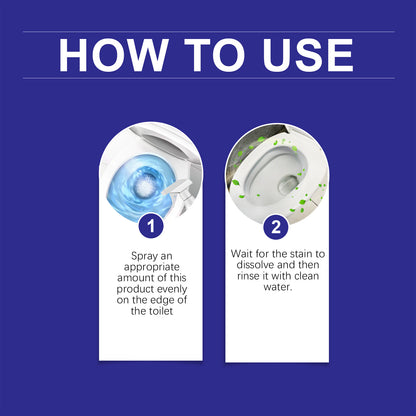 HOW TO USE

1

Spray an appropriate amount of this product evenly on the edge of the toilet

2

Wait for the stain to dissolve and then rinse it with clean water.