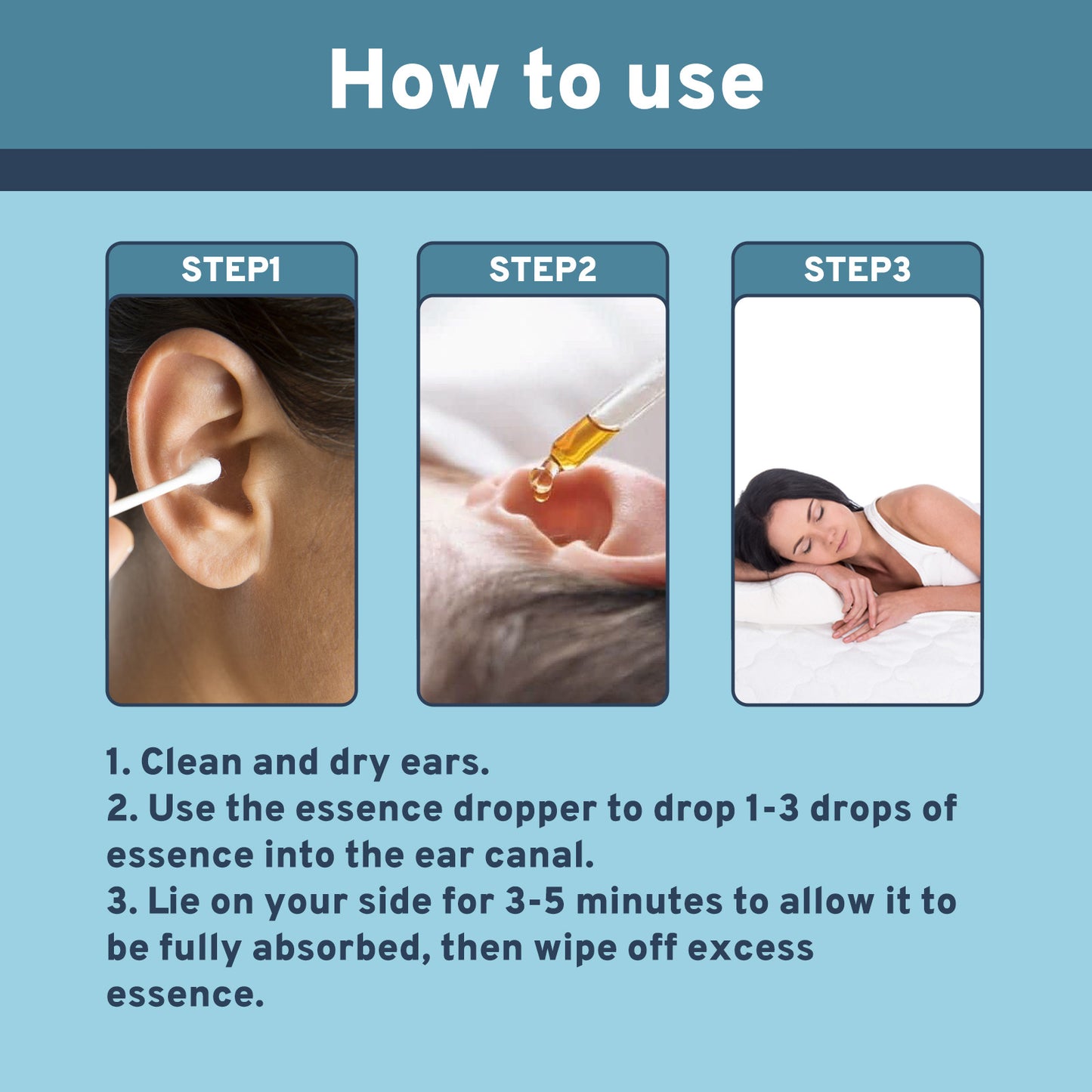 How to use

STEP1

STEP2

STEP3

1. Clean and dry ears.
2. Use the essence dropper to drop 1-3 drops of essence into the ear canal.
3. Lie on your side for 3-5 minutes to allow it to be fully absorbed, then wipe off excess essence.