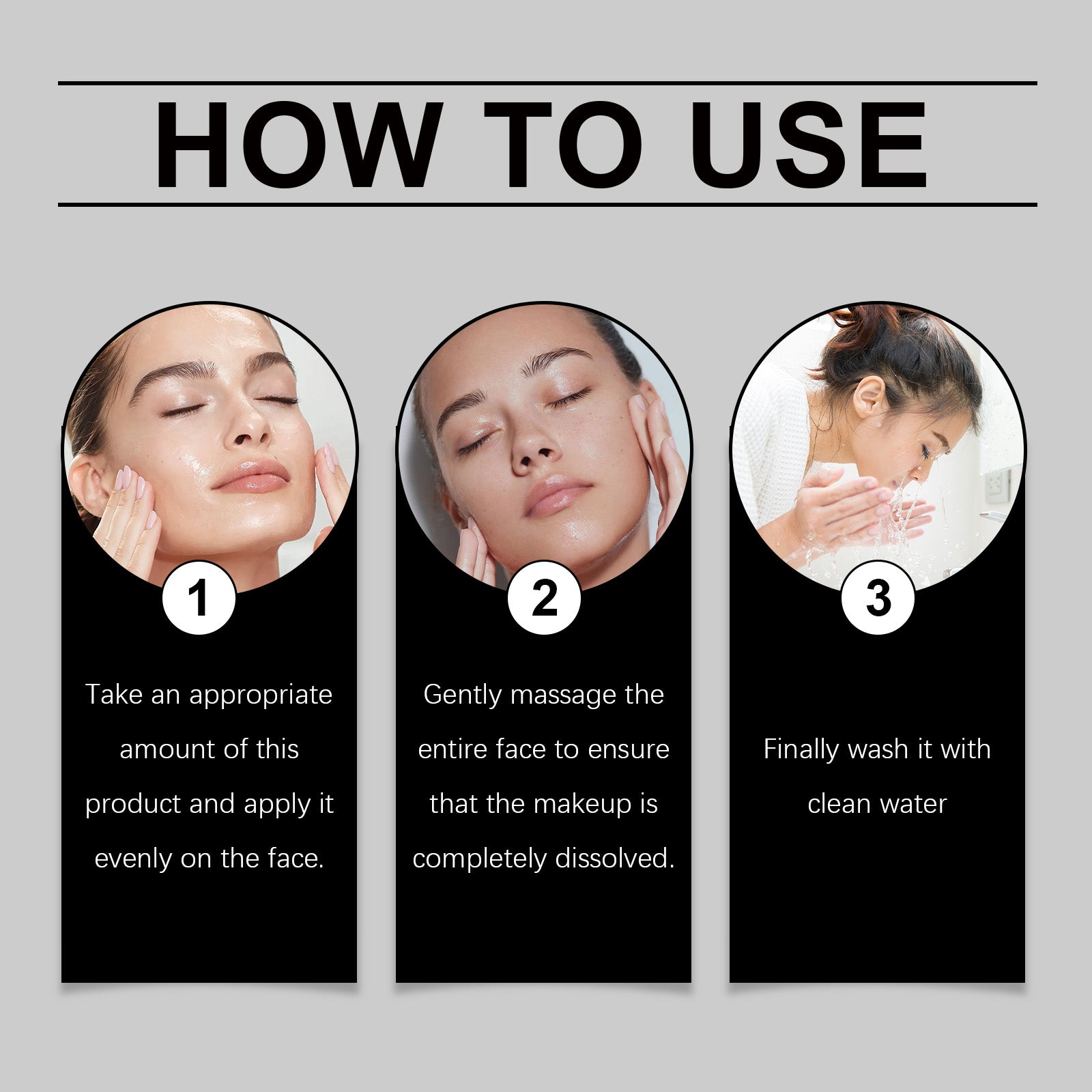 HOW TO USE

1

Take an appropriate amount of this product and apply it evenly on the face.

2

Gently massage the entire face to ensure that the makeup is completely dissolved.

3

Finally wash it with clean water