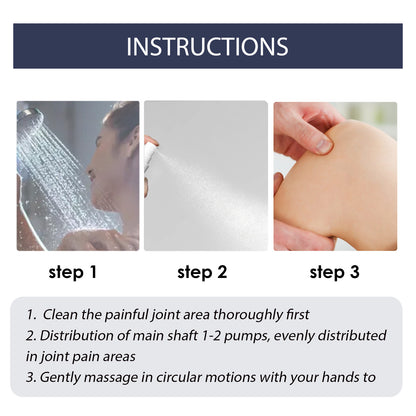 INSTRUCTIONS

step 1

step 2

step 3

1. Clean the painful joint area thoroughly first
2. Distribution of main shaft 1-2 pumps, evenly distributed in joint pain areas
3. Gently massage in circular motions with your hands to