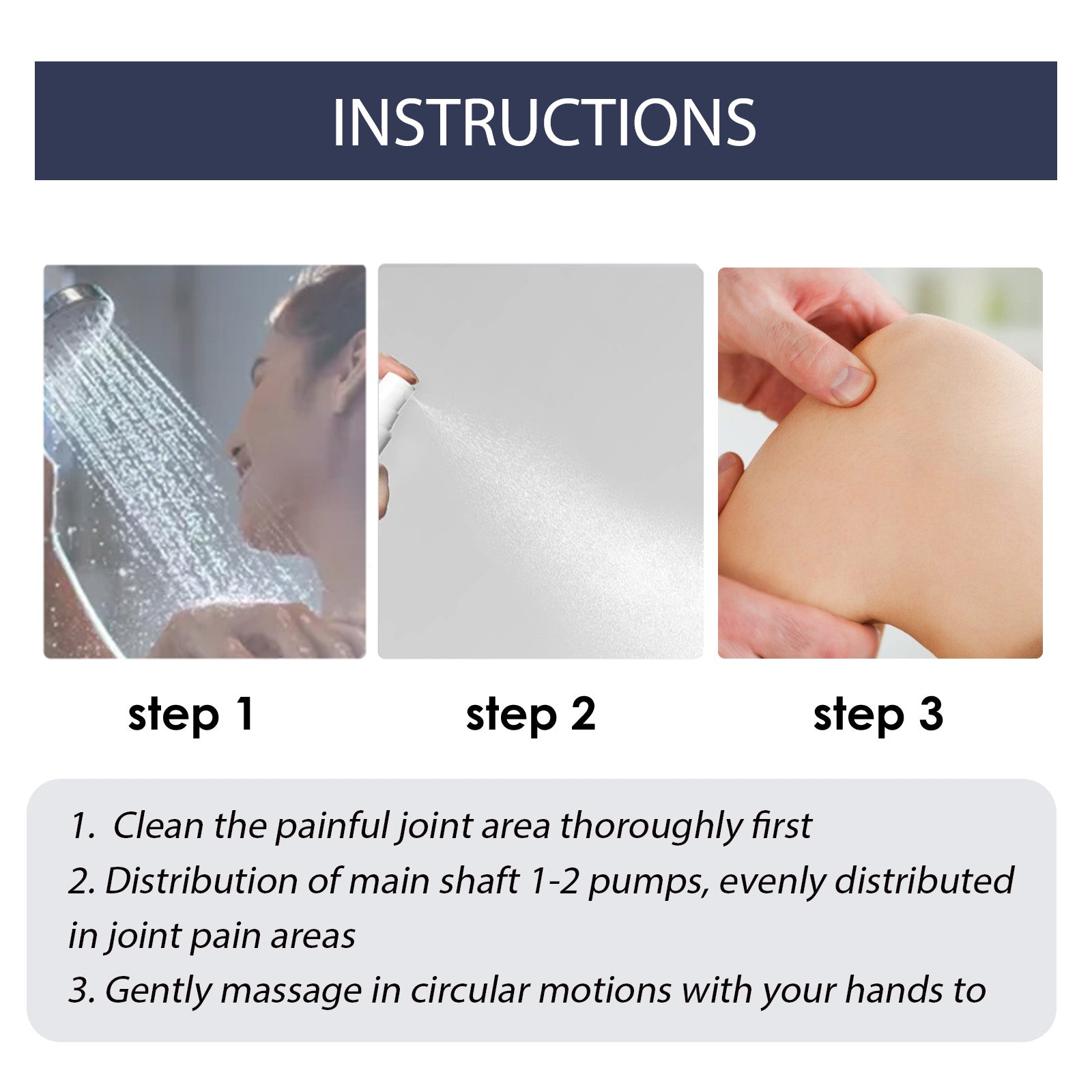 INSTRUCTIONS

step 1

step 2

step 3

1. Clean the painful joint area thoroughly first
2. Distribution of main shaft 1-2 pumps, evenly distributed in joint pain areas
3. Gently massage in circular motions with your hands to