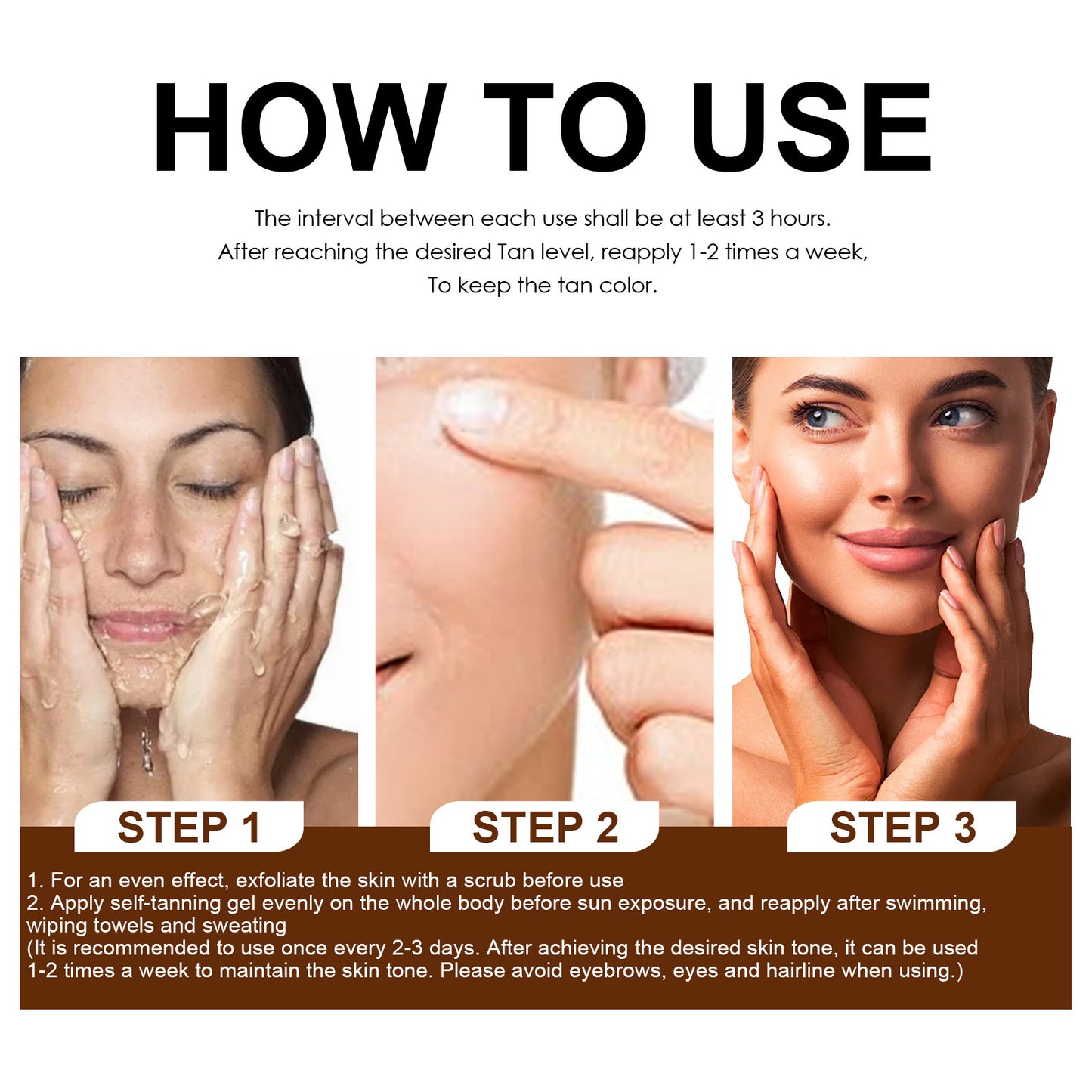 HOW TO USE

The interval between each use shall be at least 3 hours.
After reaching the desired Tan level, reapply 1-2 times a week,
To keep the tan color.

STEP 1

STEP 2

STEP 3

1. For an even effect, exfoliate the skin with a scrub before use
2. Apply self-tanning gel evenly on the whole body before sun exposure, and reapply after swimming, wiping towels and sweating
(It is recommended to use once every 2-3 days. After achieving the desired skin tone, it can be used 1-2 times a week to maintain the skin tone. Please avoid eyebrows, eyes and hairline when using.)