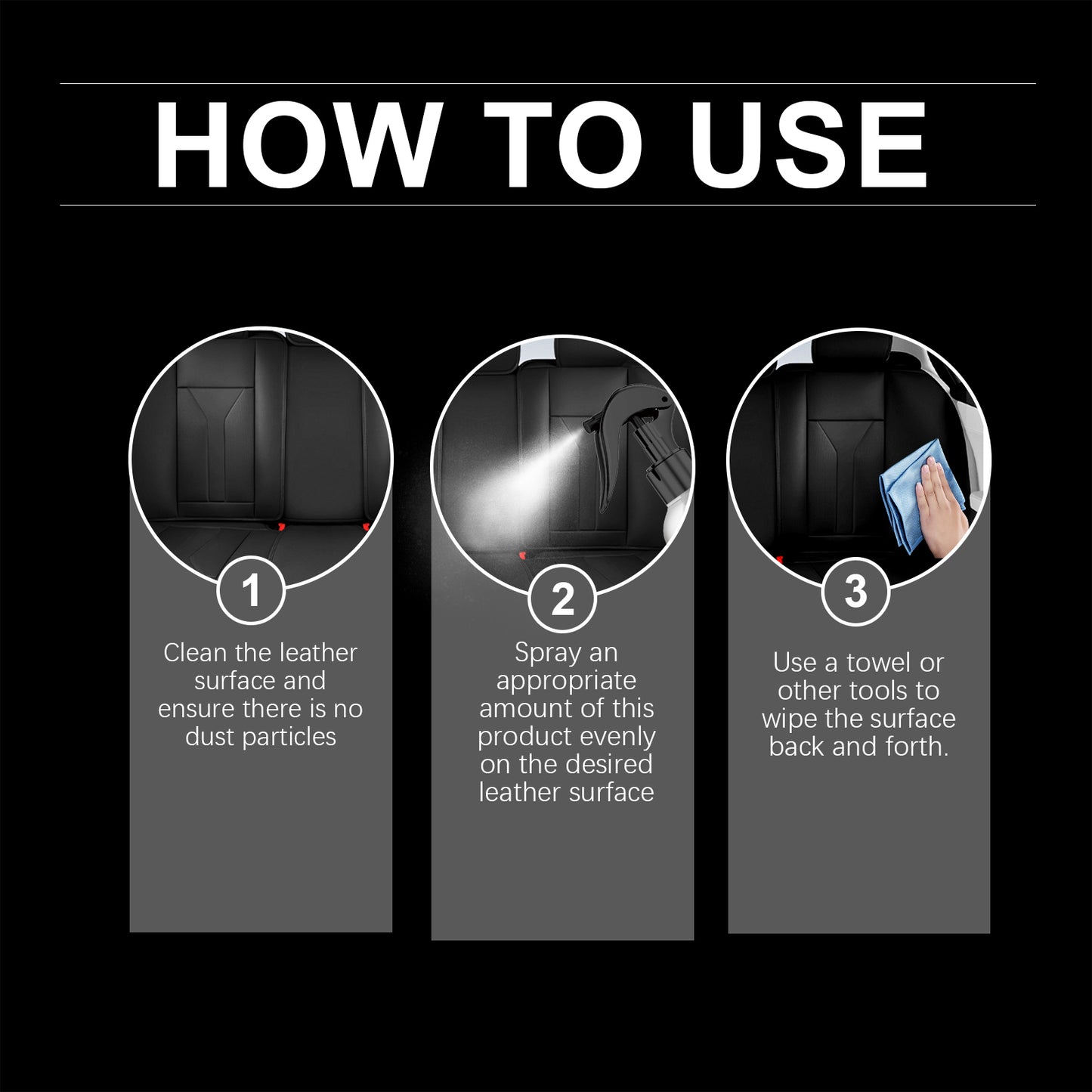 HOW TO USE

1

Clean the leather surface and ensure there is no dust particles

2

Spray an appropriate amount of this product evenly on the desired leather surface

3

Use a towel or other tools to wipe the surface back and forth.