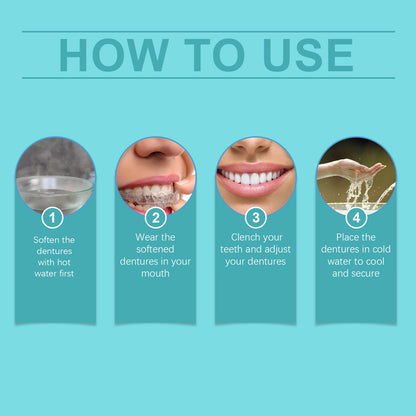 HOW TO USE

1
Soften the dentures with hot water first

2
Wear the softened dentures in your mouth

3
Clench your teeth and adjust your dentures

4
Place the dentures in cold water to cool and secure