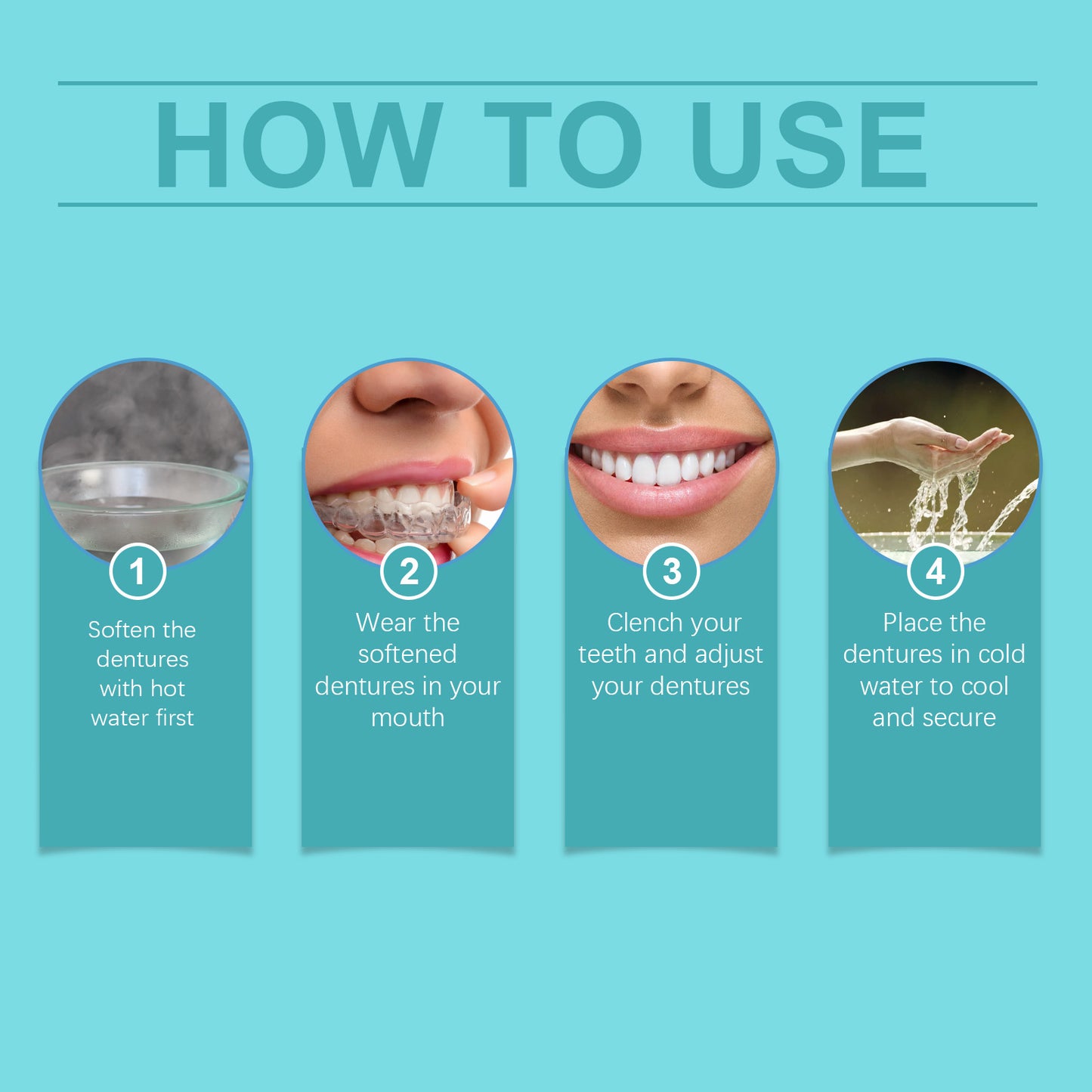 HOW TO USE

1
Soften the dentures with hot water first

2
Wear the softened dentures in your mouth

3
Clench your teeth and adjust your dentures

4
Place the dentures in cold water to cool and secure