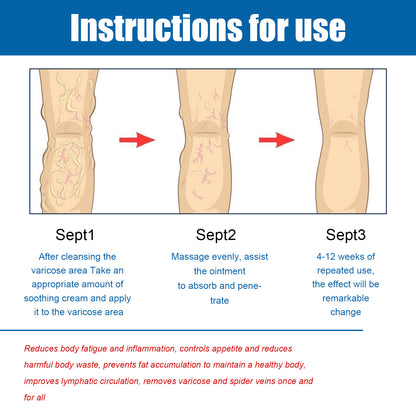 Instructions for use

Sept1

After cleansing the varicose area Take an appropriate amount of soothing cream and apply it to the varicose area

Sept2

Massage evenly, assist the ointment to absorb and penetrate

Sept3

4-12 weeks of repeated use, the effect will be remarkable change

Reduces body fatigue and inflammation, controls appetite and reduces harmful body waste, prevents fat accumulation to maintain a healthy body, improves lymphatic circulation, removes varicose and spider veins once and for all