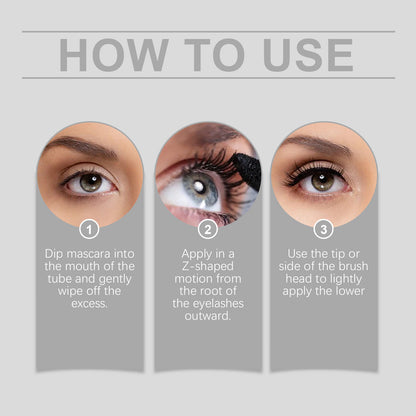 HOW TO USE

1

Dip mascara into the mouth of the tube and gently wipe off the excess.

2

Apply in a Z-shaped motion from the root of the eyelashes outward.

3

Use the tip or side of the brush head to lightly apply the lower