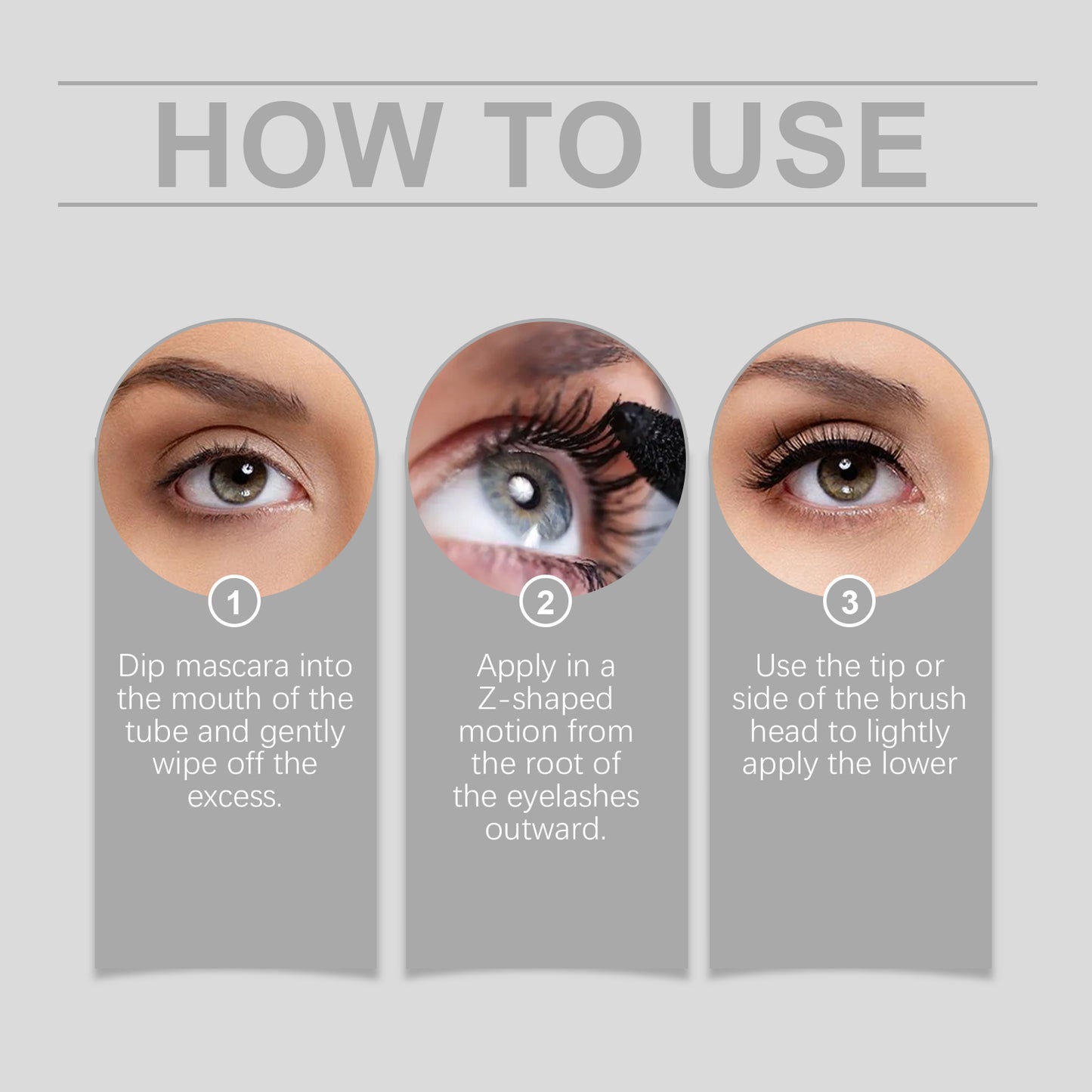 HOW TO USE

1

Dip mascara into the mouth of the tube and gently wipe off the excess.

2

Apply in a Z-shaped motion from the root of the eyelashes outward.

3

Use the tip or side of the brush head to lightly apply the lower