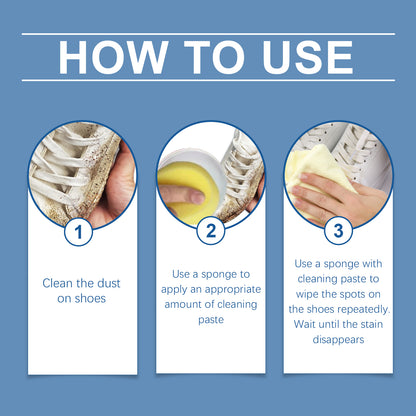 HOW TO USE

1

Clean the dust on shoes

2

Use a sponge to apply an appropriate amount of cleaning paste

3

Use a sponge with cleaning paste to wipe the spots on the shoes repeatedly. Wait until the stain disappears