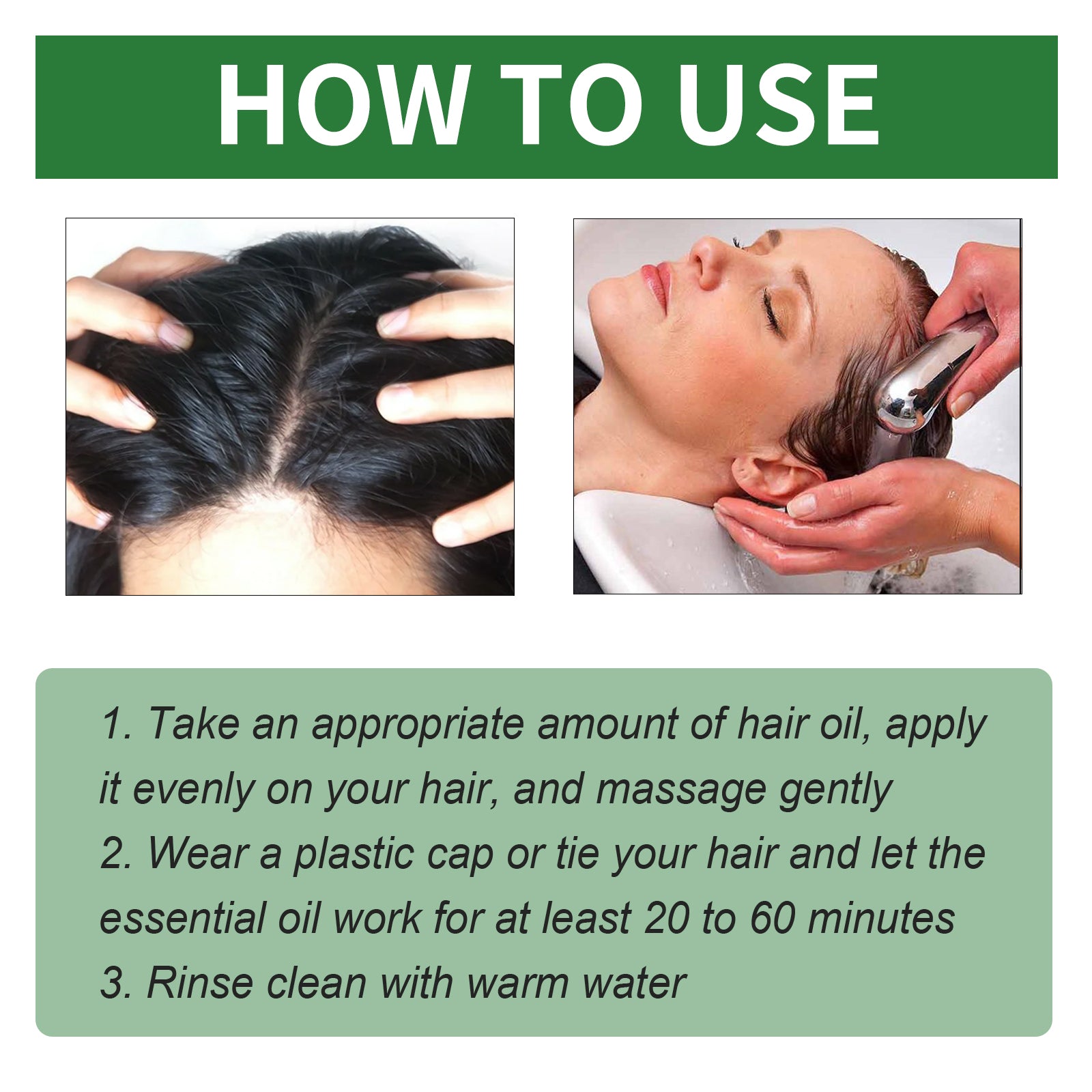 HOW TO USE

1. Take an appropriate amount of hair oil, apply it evenly on your hair, and massage gently
2. Wear a plastic cap or tie your hair and let the essential oil work for at least 20 to 60 minutes
3. Rinse clean with warm water