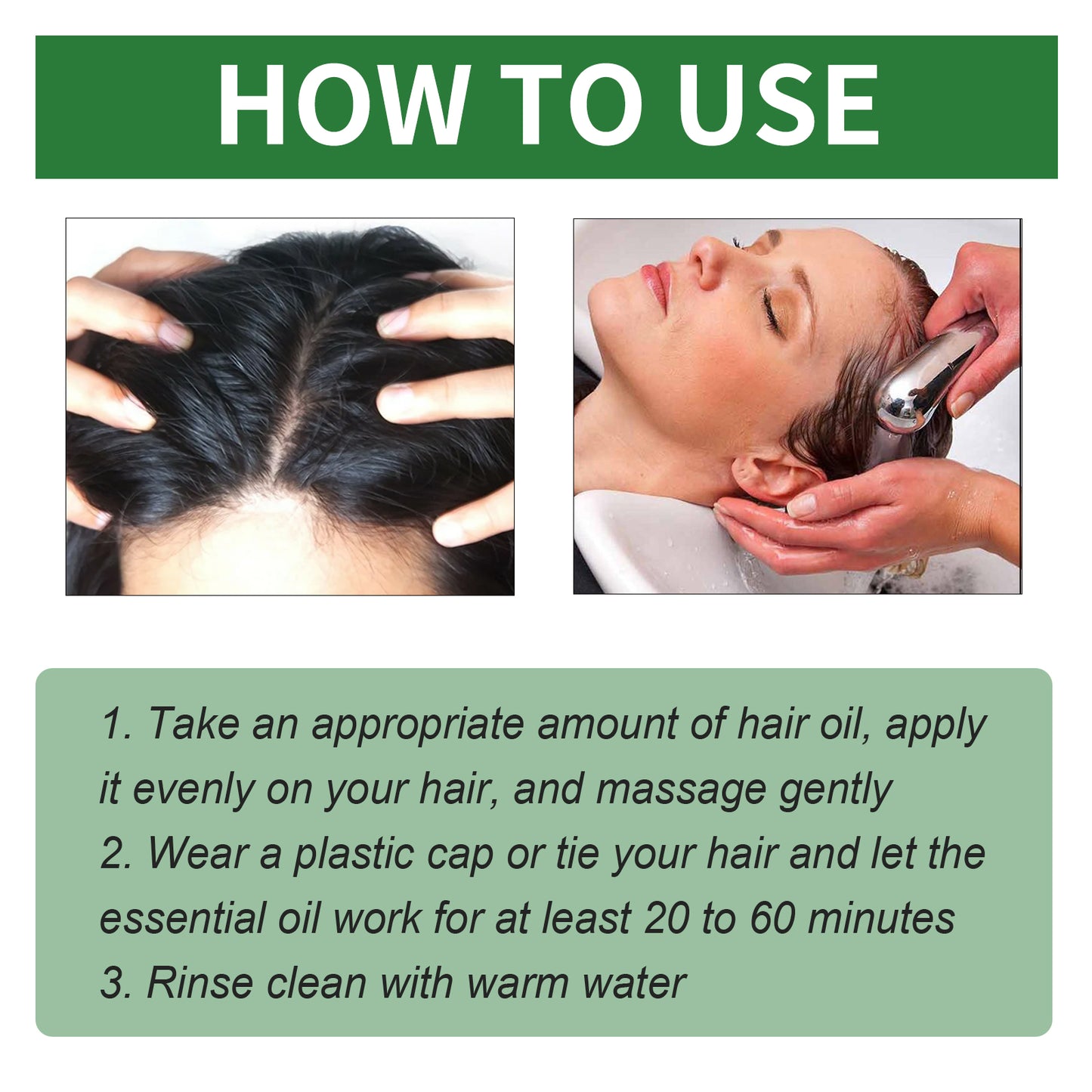 HOW TO USE

1. Take an appropriate amount of hair oil, apply it evenly on your hair, and massage gently
2. Wear a plastic cap or tie your hair and let the essential oil work for at least 20 to 60 minutes
3. Rinse clean with warm water