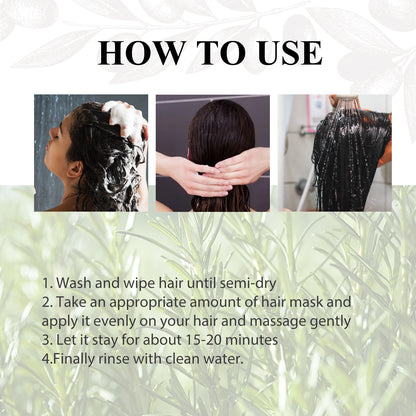 HOW TO USE

1. Wash and wipe hair until semi-dry
2. Take an appropriate amount of hair mask and apply it evenly on your hair and massage gently
3. Let it stay for about 15-20 minutes
4.Finally rinse with clean water.