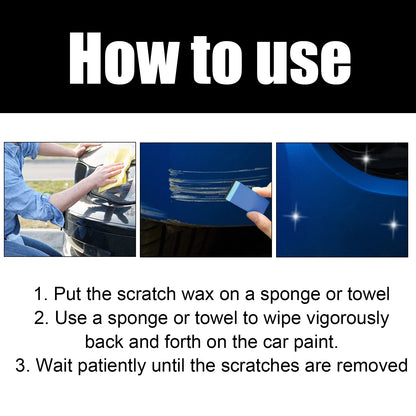 How to use

1. Put the scratch wax on a sponge or towel
2. Use a sponge or towel to wipe vigorously back and forth on the car paint.
3. Wait patiently until the scratches are removed