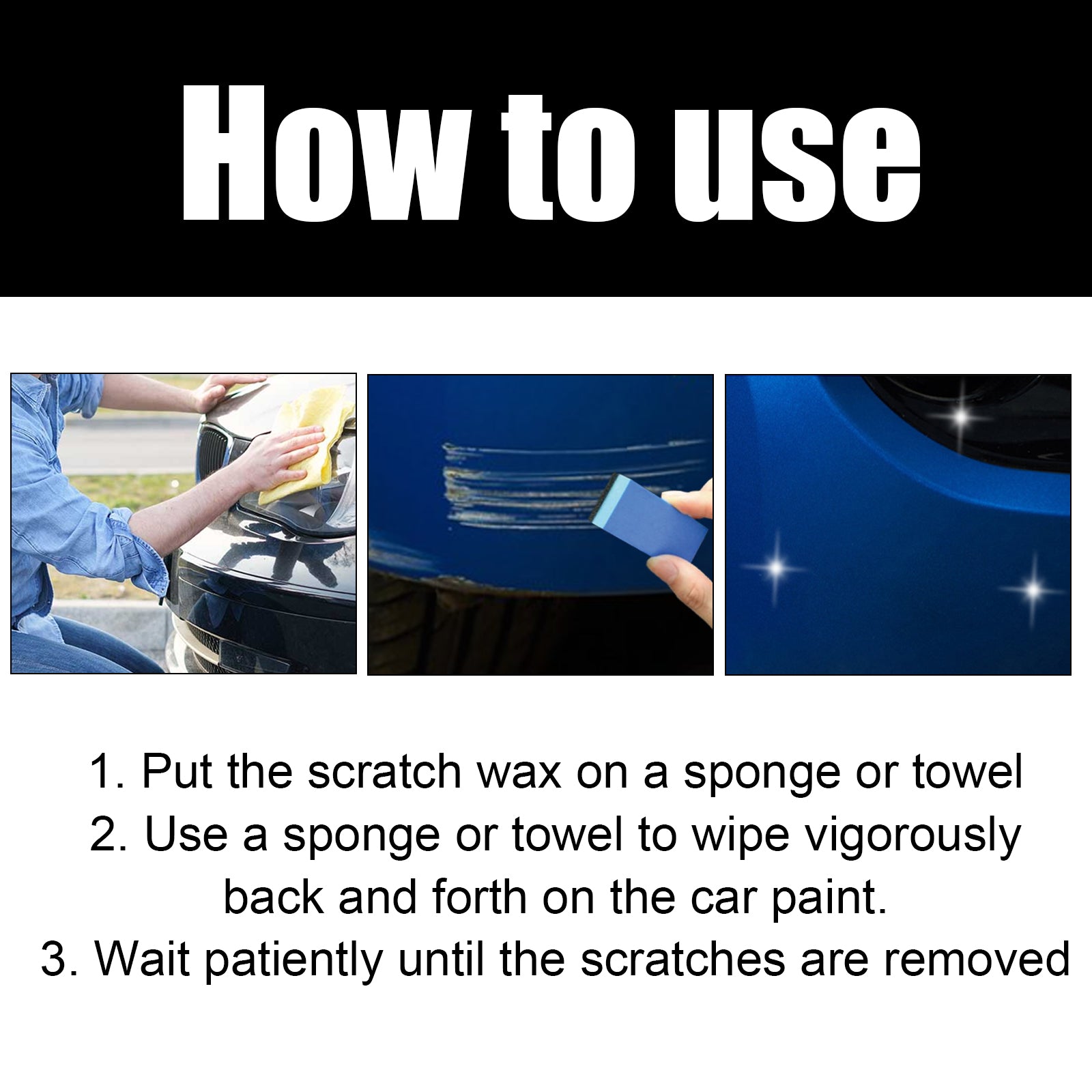 How to use

1. Put the scratch wax on a sponge or towel
2. Use a sponge or towel to wipe vigorously back and forth on the car paint.
3. Wait patiently until the scratches are removed