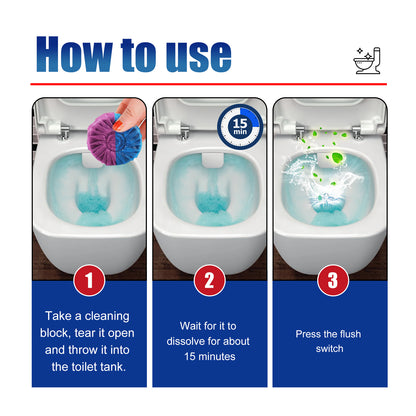 How to use

15 min

1

Take a cleaning block, tear it open and throw it into the toilet tank.

2

Wait for it to dissolve for about 15 minutes

3

Press the flush switch