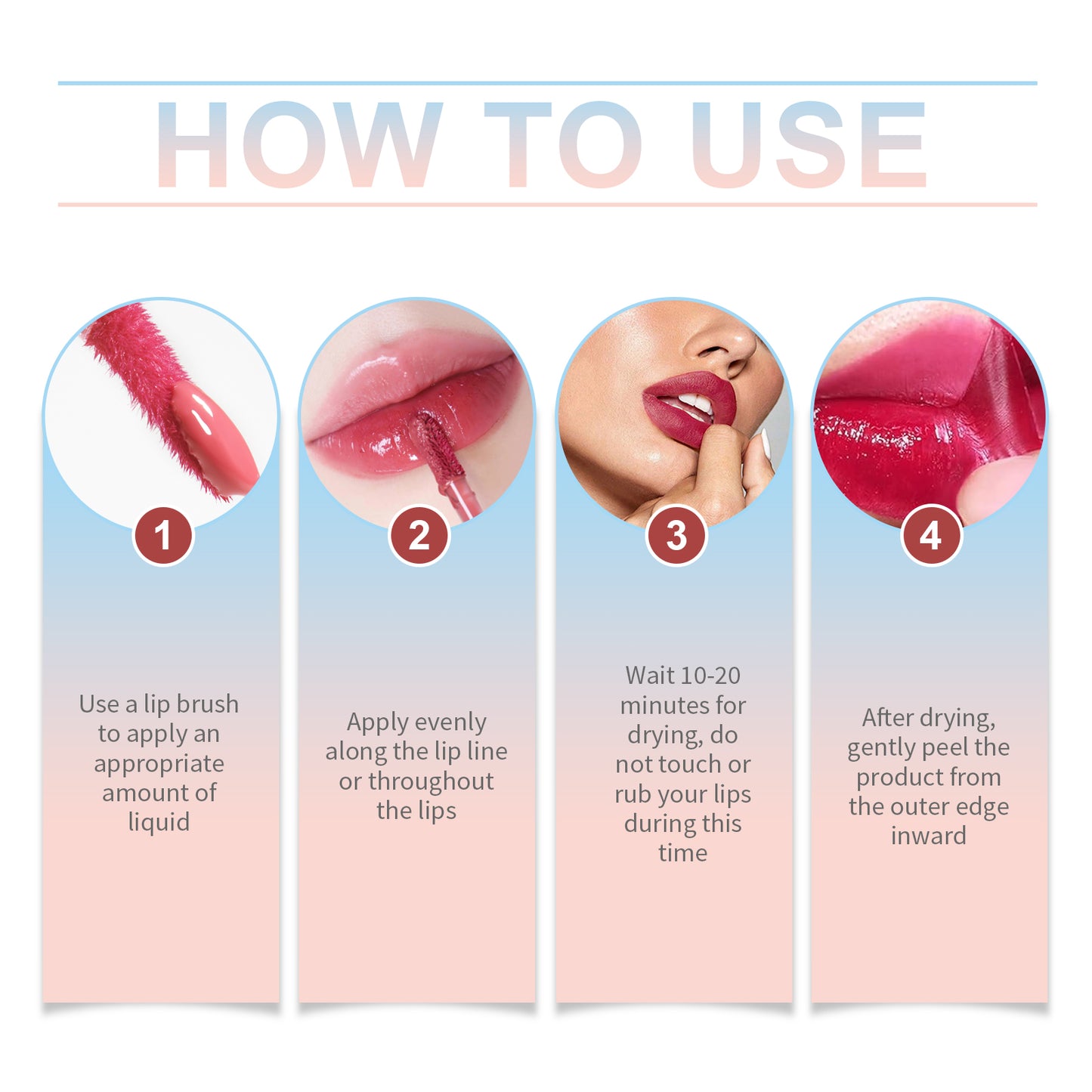 HOW TO USE

1

Use a lip brush to apply an appropriate amount of liquid

2

Apply evenly along the lip line or throughout the lips

3

Wait 10-20 minutes for drying, do not touch or rub your lips during this time

4

After drying, gently peel the product from the outer edge inward