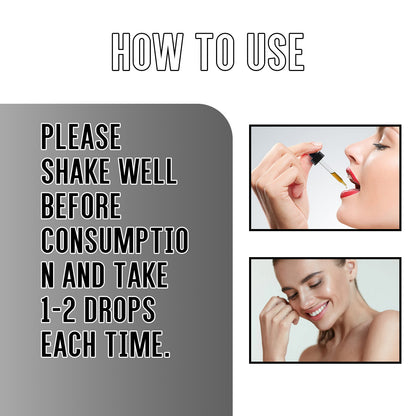 HOW TO USE

PLEASE SHAKE WELL BEFORE CONSUMPTION AND TAKE 1-2 DROPS EACH TIME.