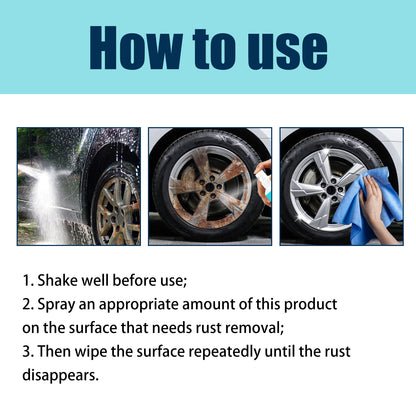 How to use

1. Shake well before use;
2. Spray an appropriate amount of this product on the surface that needs rust removal;
3. Then wipe the surface repeatedly until the rust disappears.