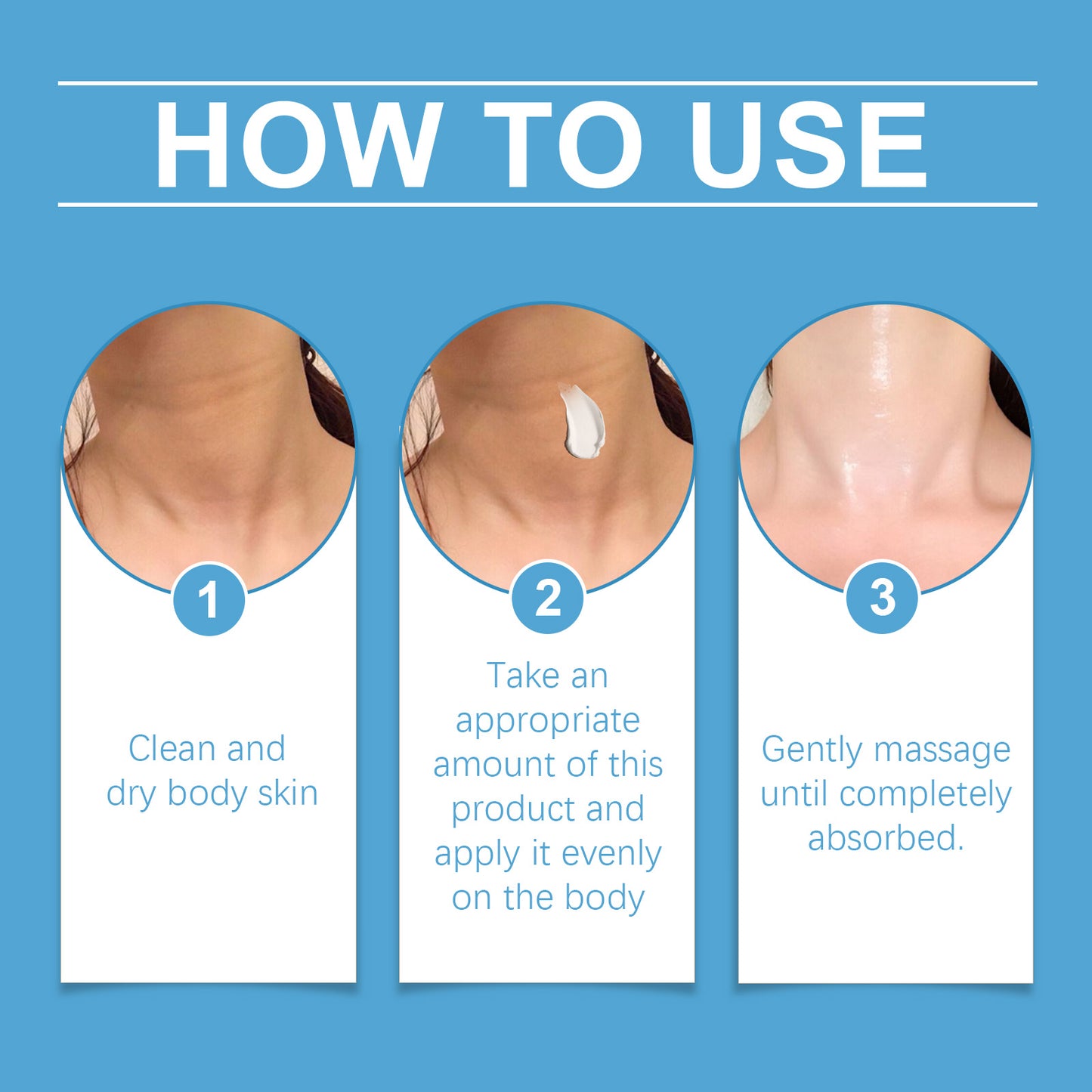 HOW TO USE

1

Clean and dry body skin

2

Take an appropriate amount of this product and apply it evenly on the body

3

Gently massage until completely absorbed.