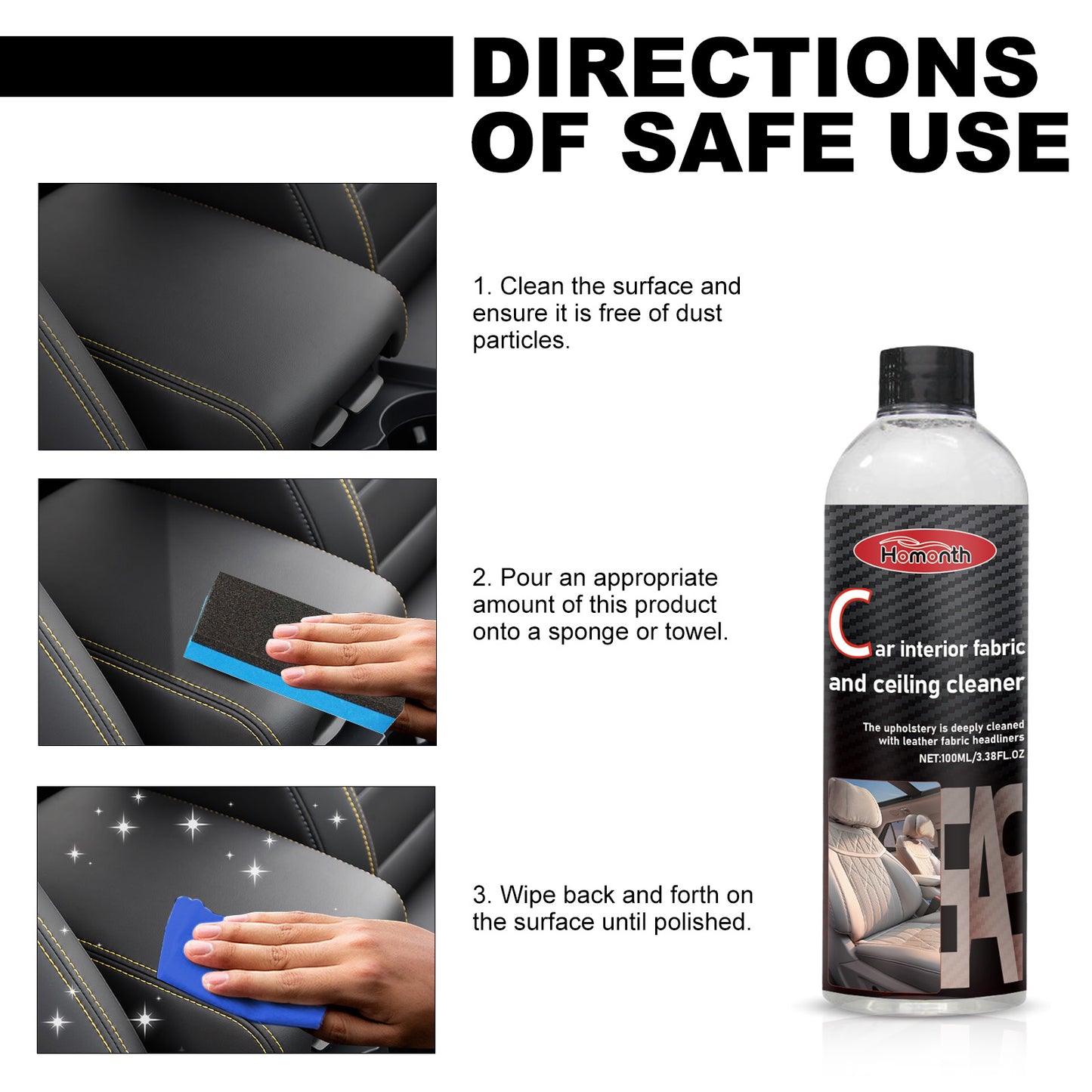 DIRECTIONS OF SAFE USE

1. Clean the surface and ensure it is free of dust particles.

2. Pour an appropriate amount of this product onto a sponge or towel.

3. Wipe back and forth on the surface until polished.

Homonth

Car interior fabric and ceiling cleaner

The upholstery is deeply cleaned with leather fabric headliners

NET:100ML/3.38FL.OZ

EAS