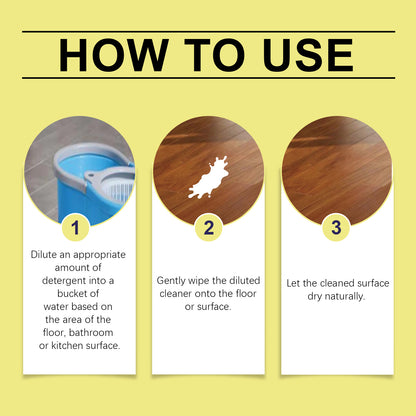 HOW TO USE

1

Dilute an appropriate amount of detergent into a bucket of water based on the area of the floor, bathroom or kitchen surface.

2

Gently wipe the diluted cleaner onto the floor or surface.

3

Let the cleaned surface dry naturally.