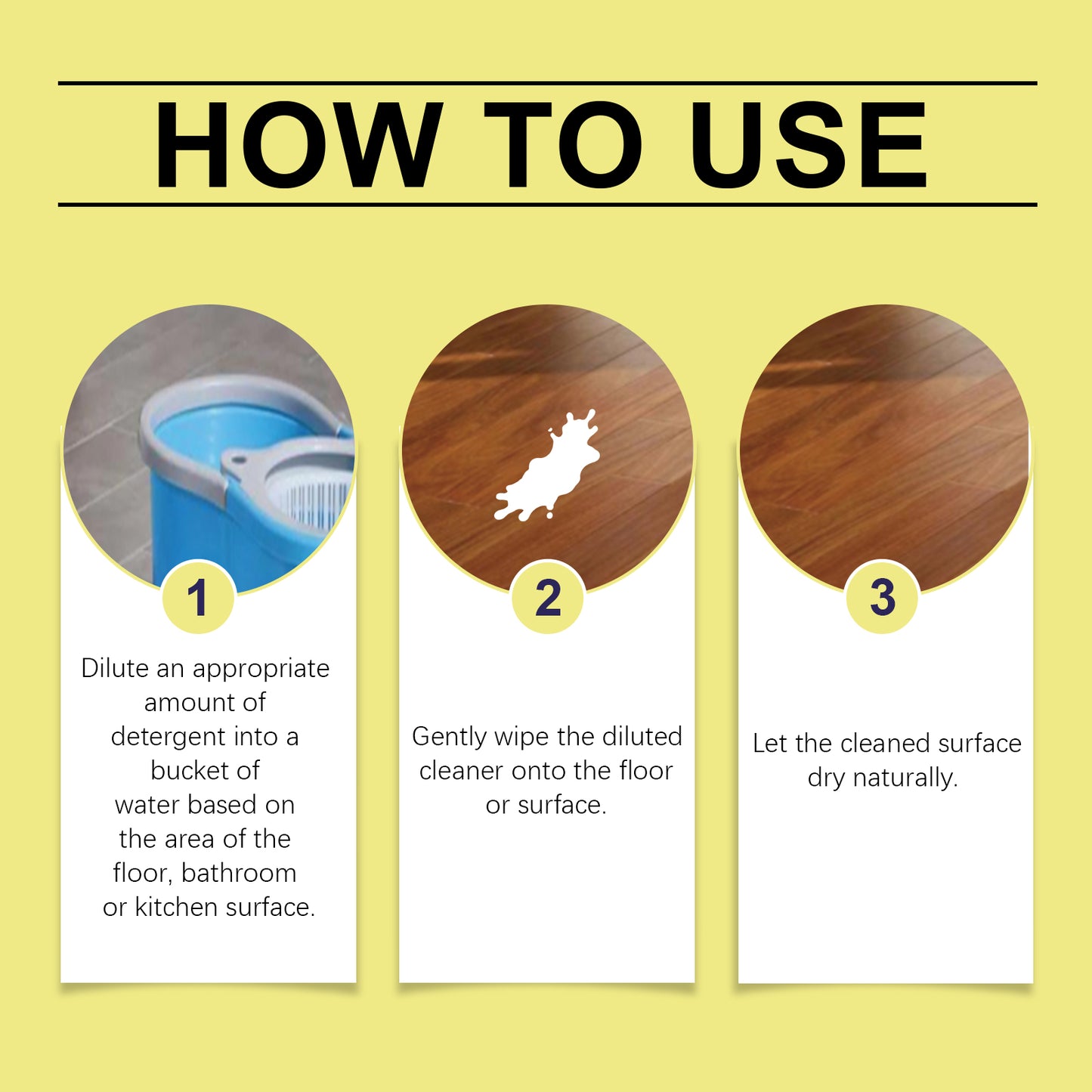 HOW TO USE

1

Dilute an appropriate amount of detergent into a bucket of water based on the area of the floor, bathroom or kitchen surface.

2

Gently wipe the diluted cleaner onto the floor or surface.

3

Let the cleaned surface dry naturally.